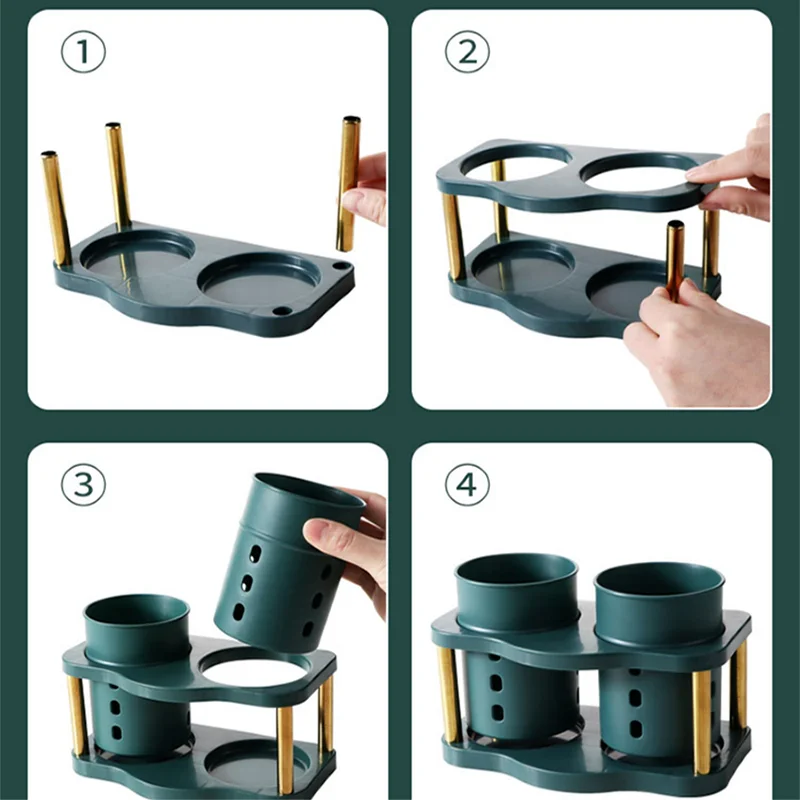 ①

②

③

④