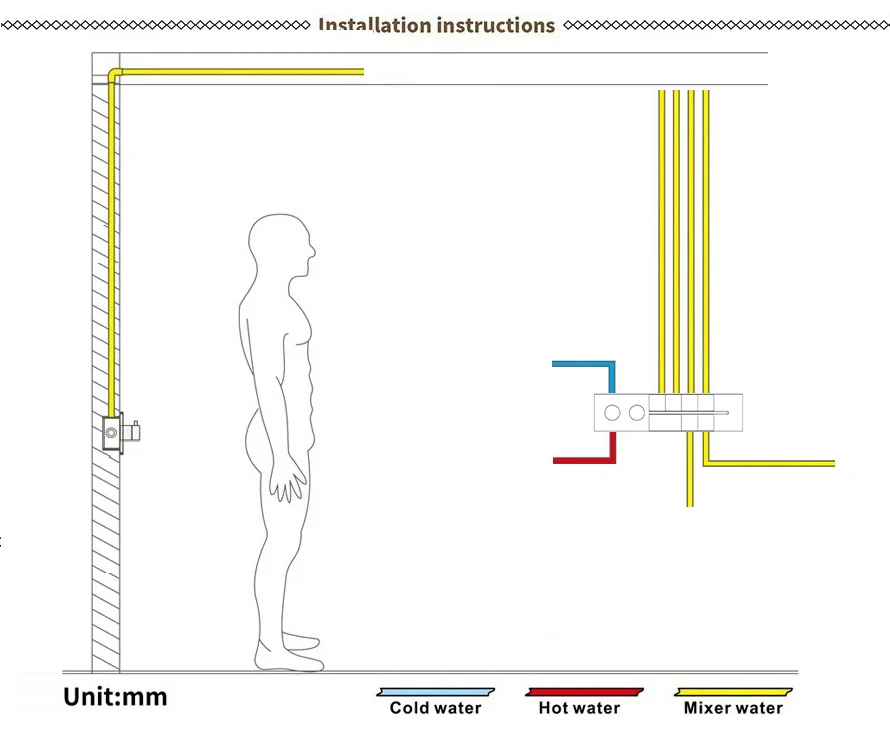 Installation instructions

Unit:mm

Cold water

Hot water

Mixer water