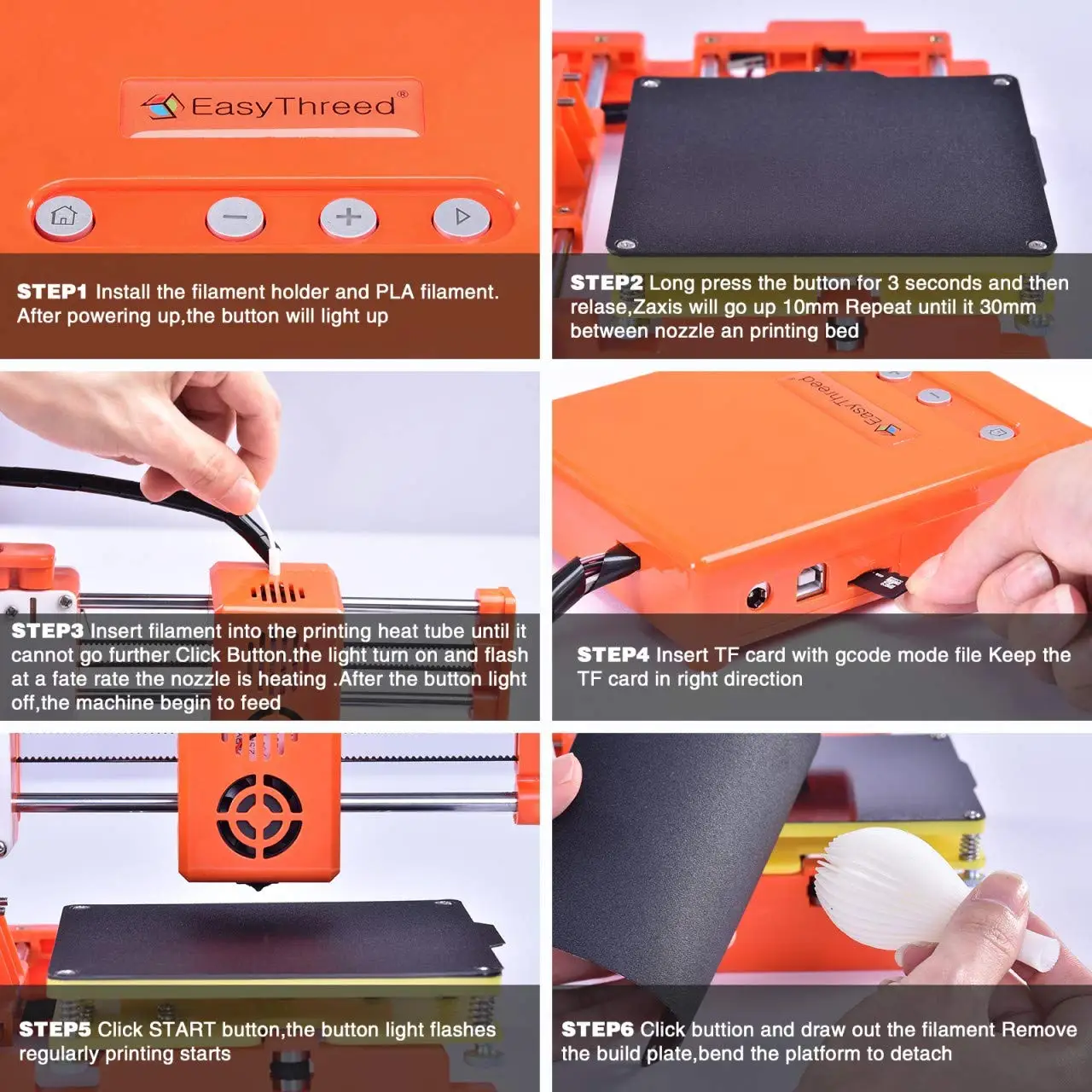 EasyThreed®

STEP1 Install the filament holder and PLA filament. After powering up,the button will light up

STEP2 Long press the button for 3 seconds and then relase,Zaxis will go up 10mm Repeat until it 30mm between nozzle an printing bed

STEP3 Insert filament into the printing heat tube until it cannot go further Click Button.the light turn on and flash at a fate rate the nozzle is heating .After the button light off,the machine begin to feed

EasyThreed

STEP4 Insert TF card with gcode mode file Keep the TF card in right direction

STEP5 Click START button,the button light flashes regularly printing starts

STEP6 Click buttion and draw out the filament Remove the build plate,bend the platform to detach