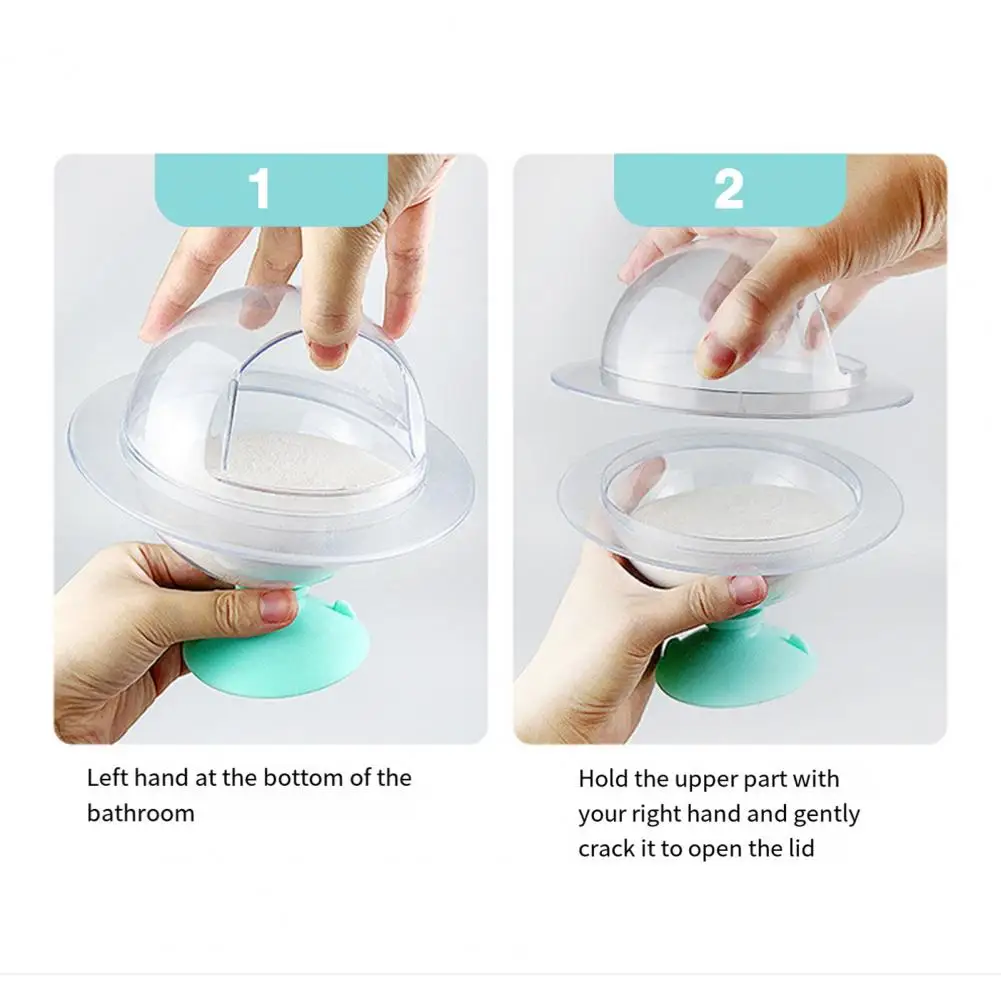 1

Left hand at the bottom of the bathroom

2

Hold the upper part with your right hand and gently crack it to open the lid