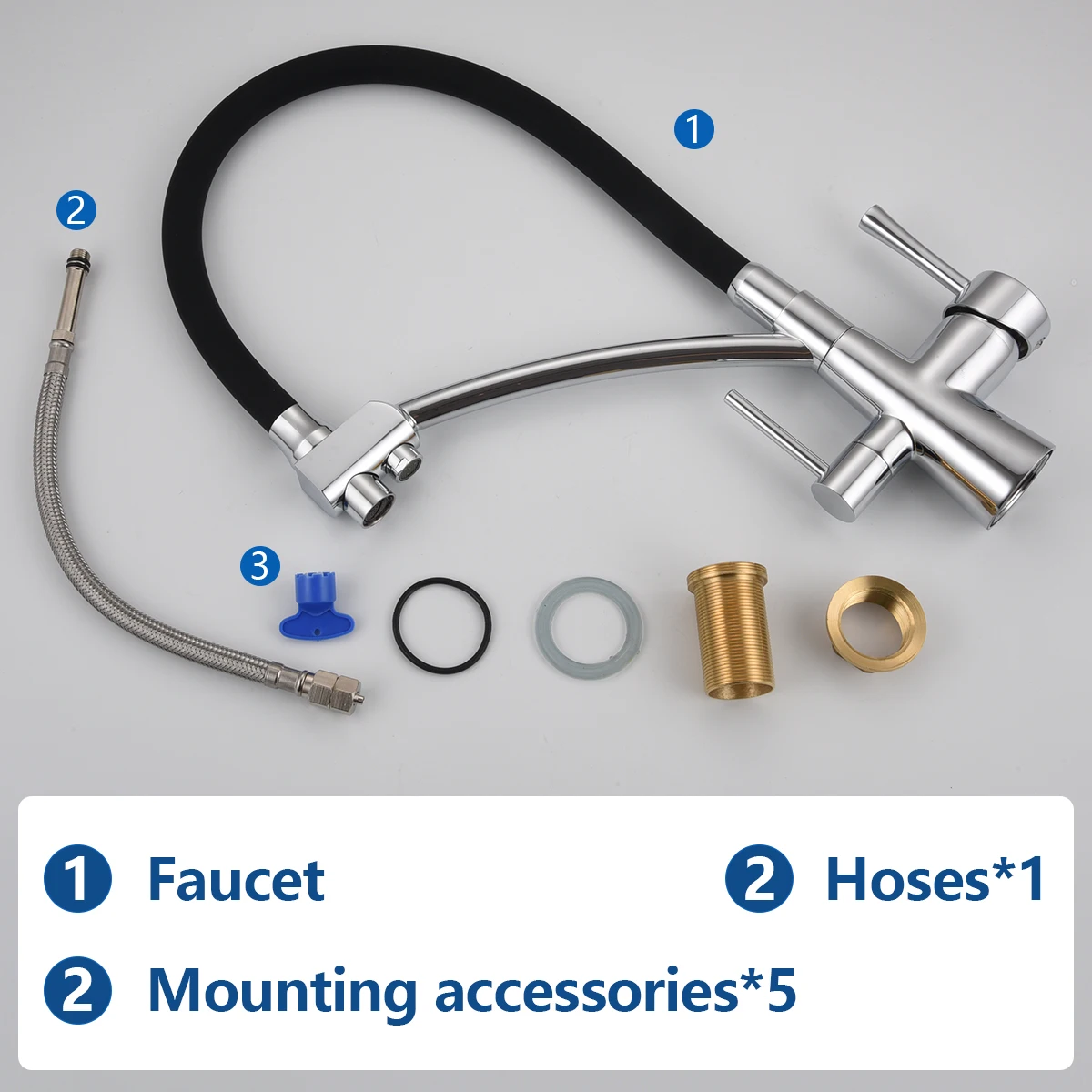 1

2

3

1 Faucet

2 Hoses*1

2 Mounting accessories*5