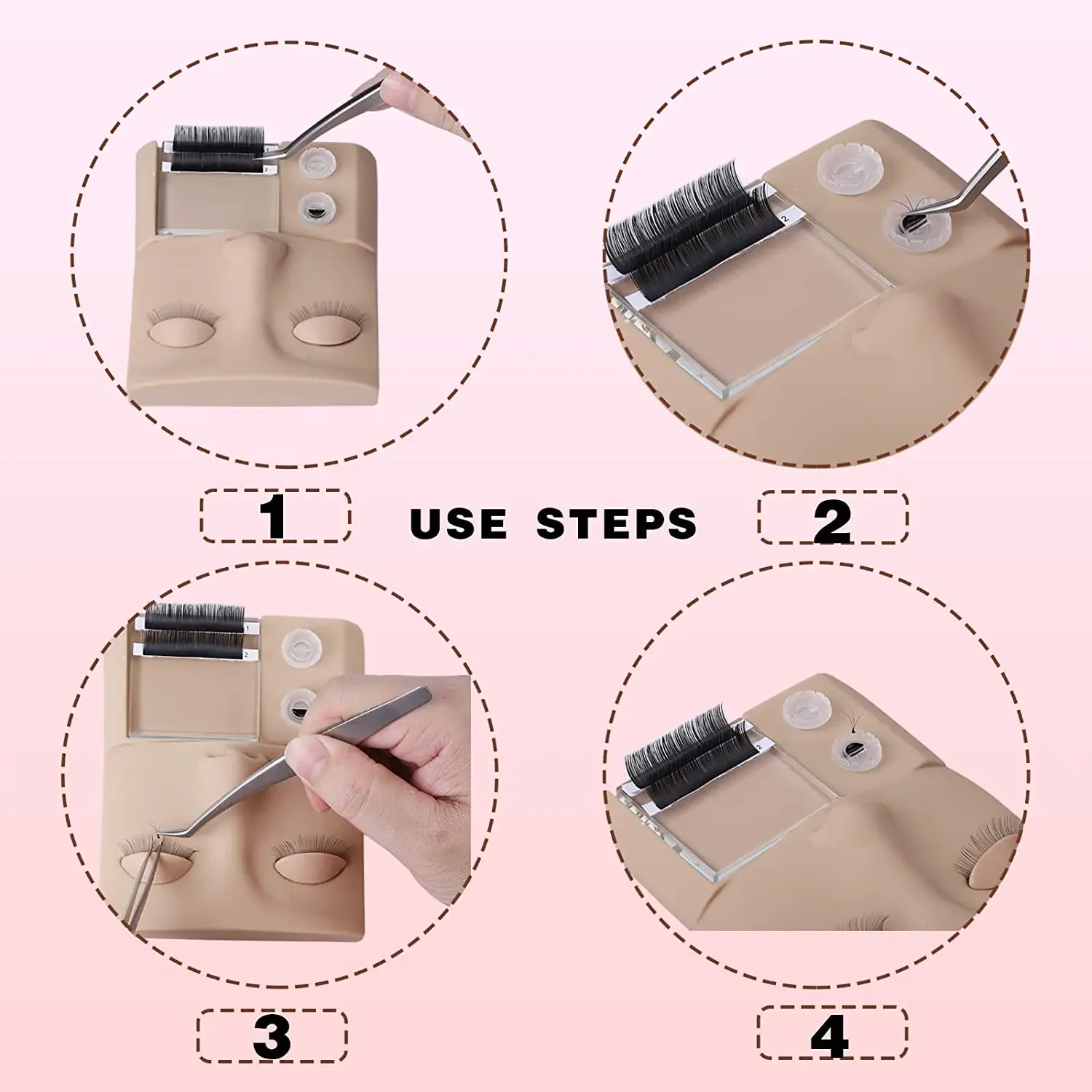 1

USE STEPS

2

3

4