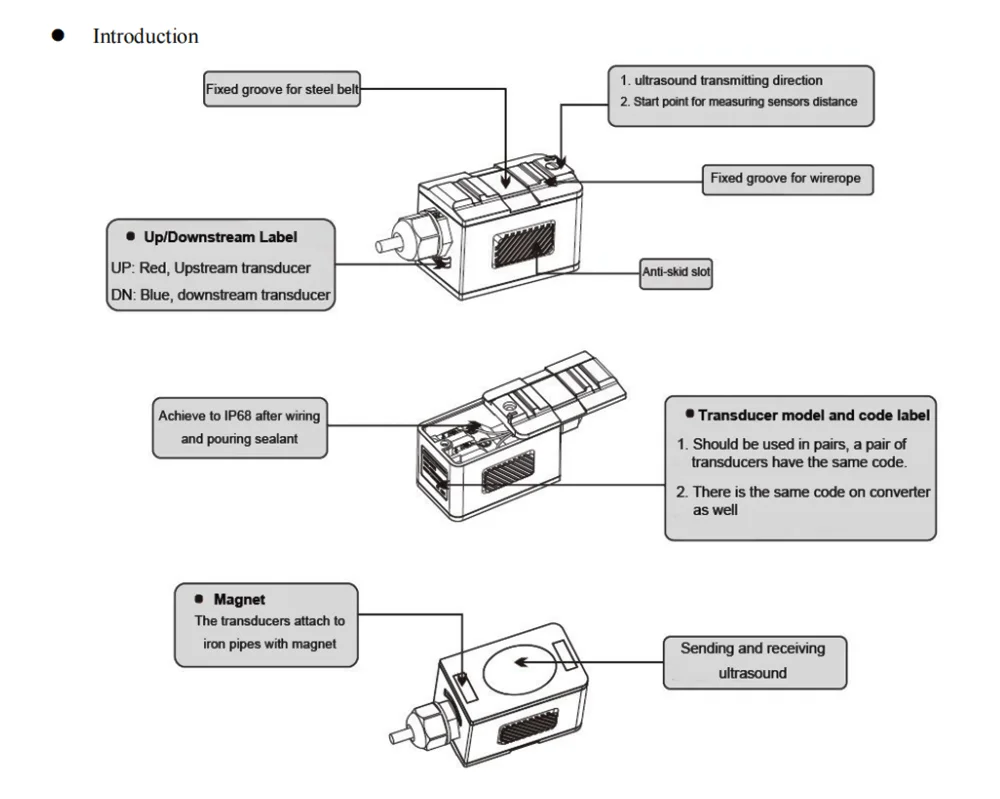 ● Introduction

Fixed groove for steel belt

1. ultrasound transmitting direction
2. Start point for measuring sensors distance

Fixed groove for wirerope

● Up/Downstream Label
UP: Red, Upstream transducer
DN: Blue, downstream transducer

Anti-skid slot

Achieve to IP68 after wiring and pouring sealant

● Transducer model and code label
1. Should be used in pairs, a pair of transducers have the same code.
2. There is the same code on converter as well

● Magnet
The transducers attach to iron pipes with magnet

Sending and receiving ultrasound