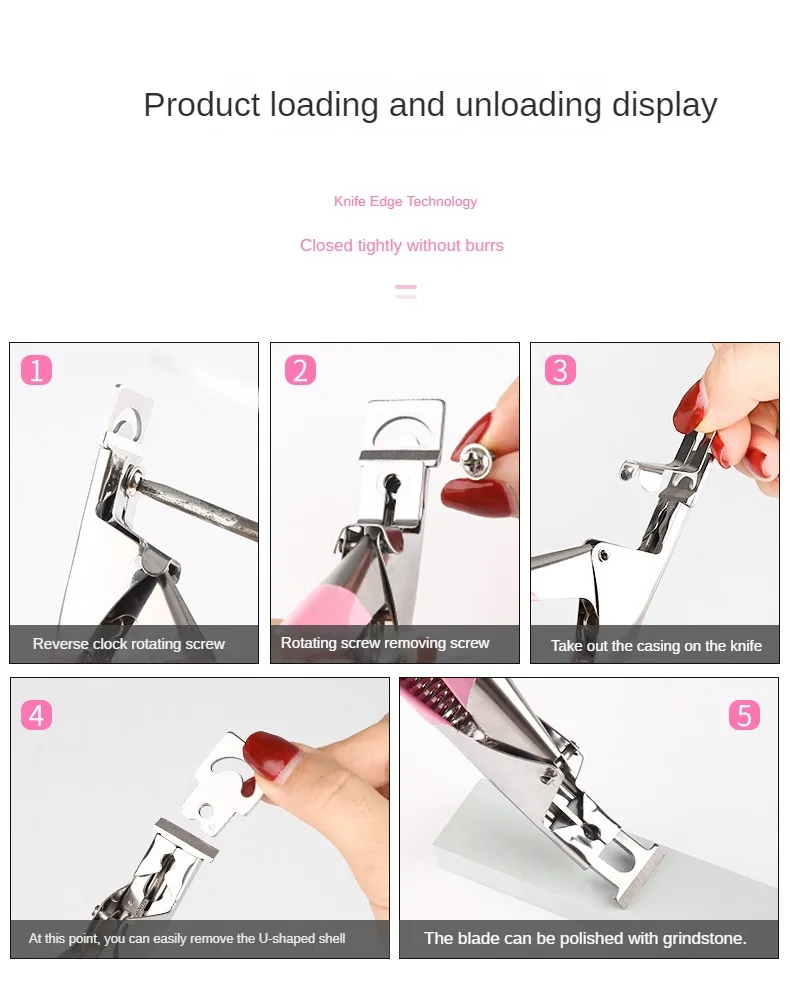 Product loading and unloading display

Knife Edge Technology

Closed tightly without burrs

1

Reverse clock rotating screw

2

Rotating screw removing screw

3

Take out the casing on the knife

4

At this point, you can easily remove the U-shaped shell

5

The blade can be polished with grindstone.