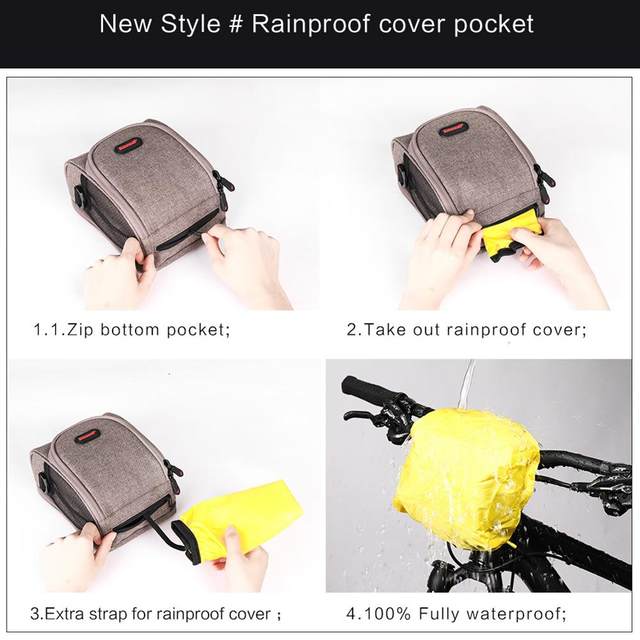 New Style # Rainproof cover pocket

1.1.Zip bottom pocket;

2.Take out rainproof cover;

3.Extra strap for rainproof cover ;

4.100% Fully waterproof;