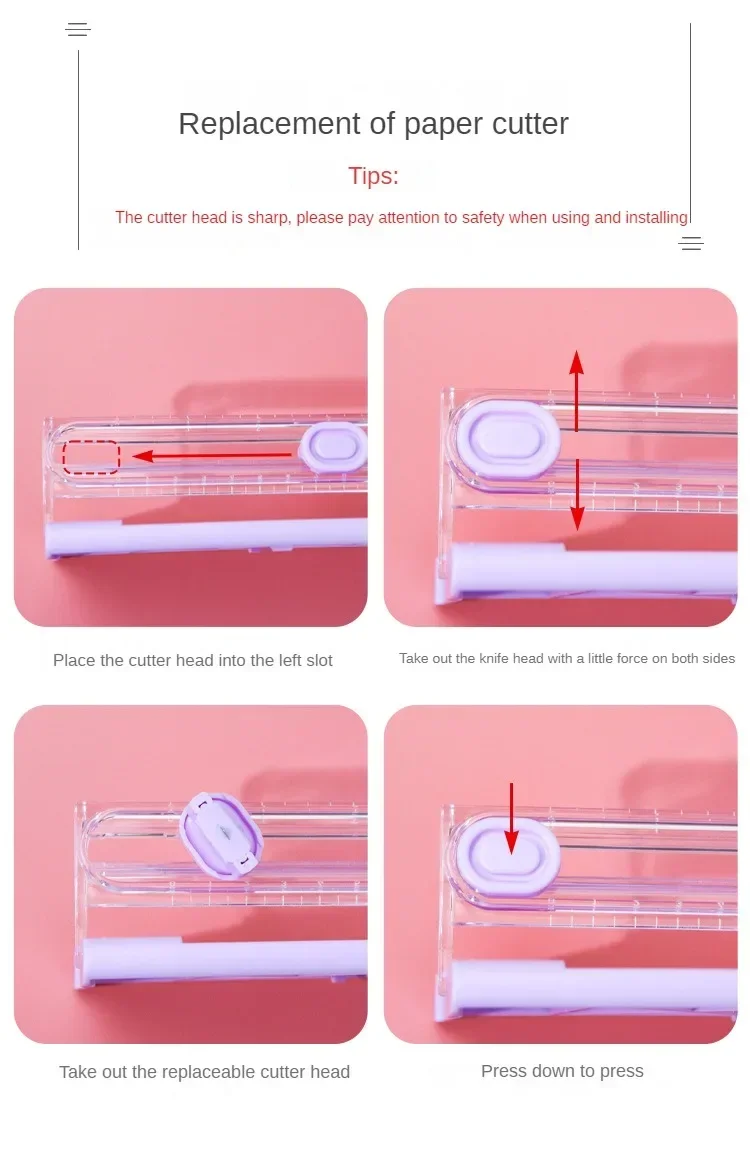 Replacement of paper cutter

Tips:

The cutter head is sharp, please pay attention to safety when using and installing

Place the cutter head into the left slot

Take out the knife head with a little force on both sides

Take out the replaceable cutter head

Press down to press