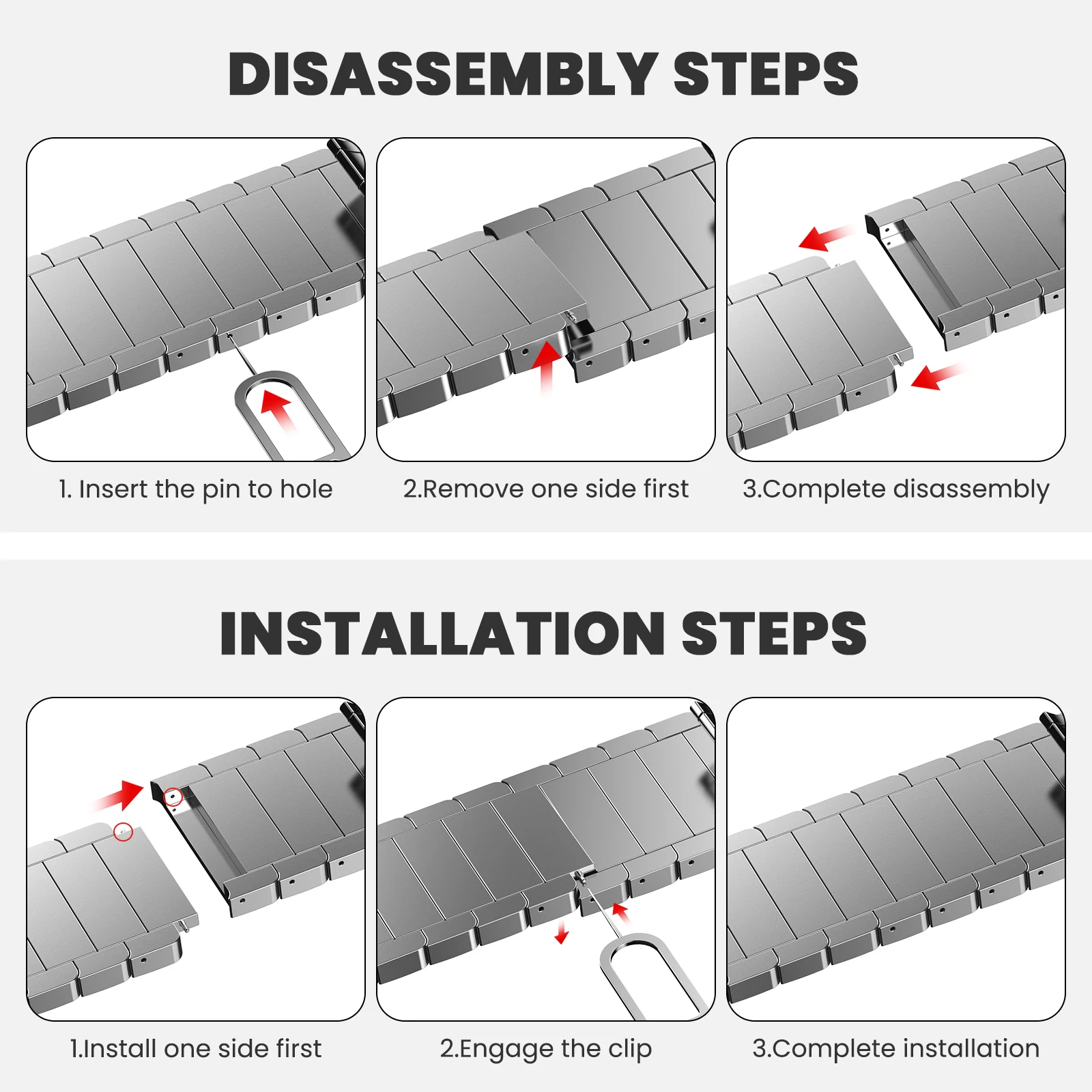 DISASSEMBLY STEPS

1. Insert the pin to hole

2.Remove one side first

3.Complete disassembly

INSTALLATION STEPS

1.Install one side first

2.Engage the clip

3.Complete installation