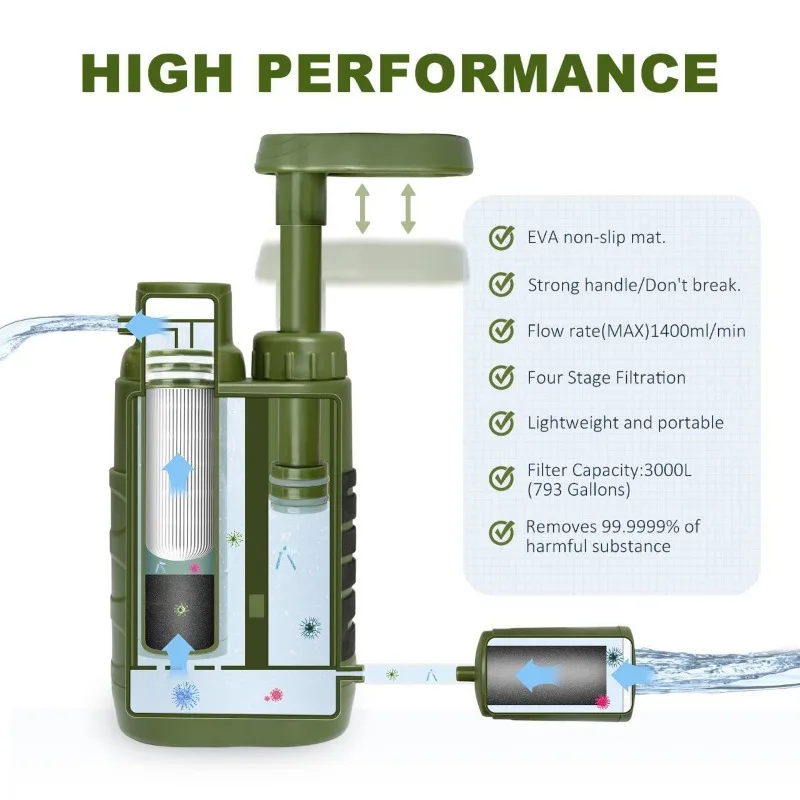 HIGH PERFORMANCE

EVA non-slip mat.

Strong handle/Don't break.

Flow rate(MAX)1400ml/min

Four Stage Filtration

Lightweight and portable

Filter Capacity:3000L (793 Gallons)

Removes 99.9999% of harmful substance