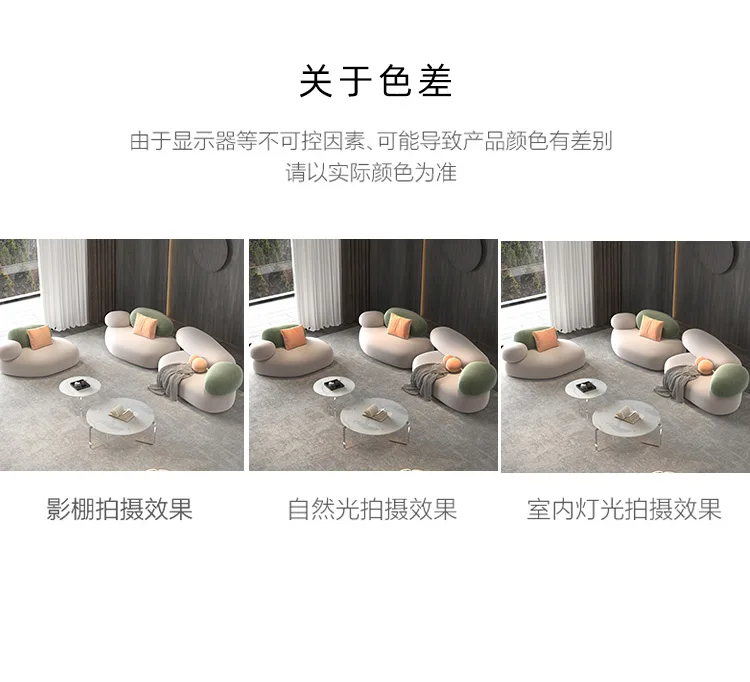 关于色差

由于显示器等不可控因素、可能导致产品颜色有差别
请以实际颜色为准

影棚拍摄效果

自然光拍摄效果

室内灯光拍摄效果