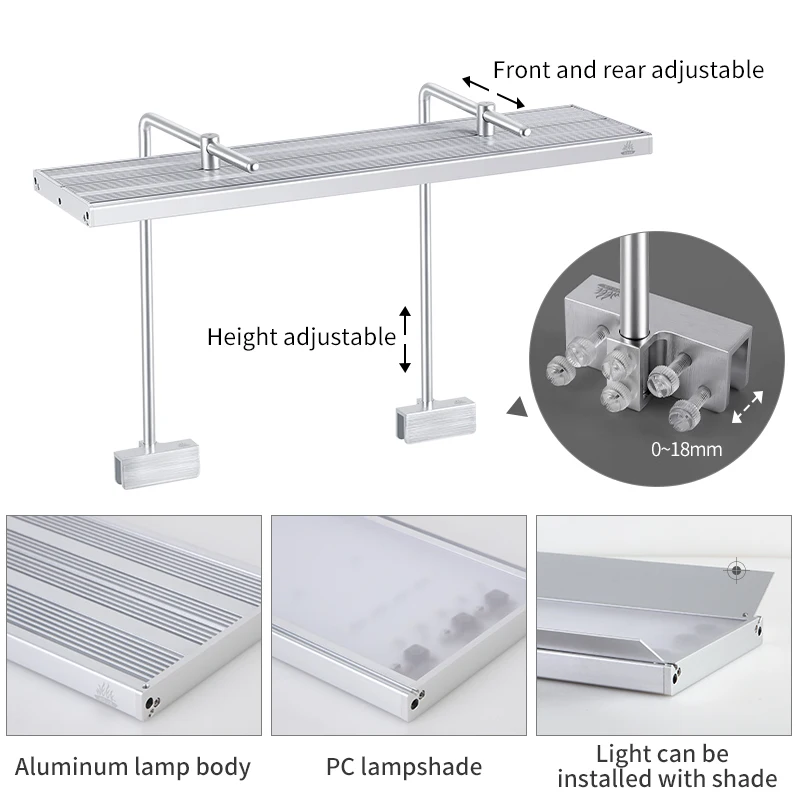 Front and rear adjustable

Height adjustable

0~18mm

Aluminum lamp body

PC lampshade

Light can be installed with shade