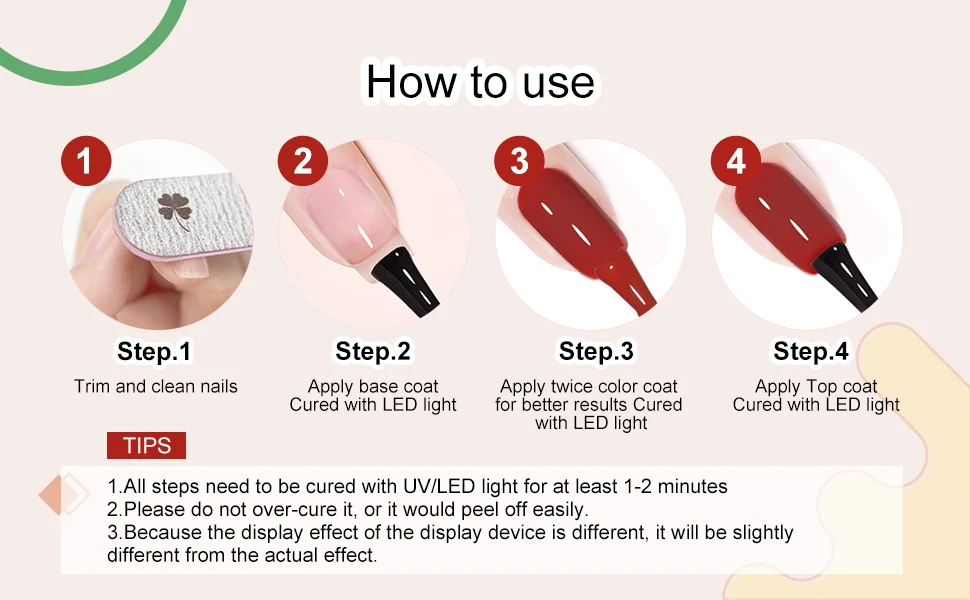 How to use

1
Step.1
Trim and clean nails

2
Step.2
Apply base coat Cured with LED light

3
Step.3
Apply twice color coat for better results Cured with LED light

4
Step.4
Apply Top coat Cured with LED light

TIPS

1.All steps need to be cured with UV/LED light for at least 1-2 minutes
2.Please do not over-cure it, or it would peel off easily.
3.Because the display effect of the display device is different, it will be slightly different from the actual effect.