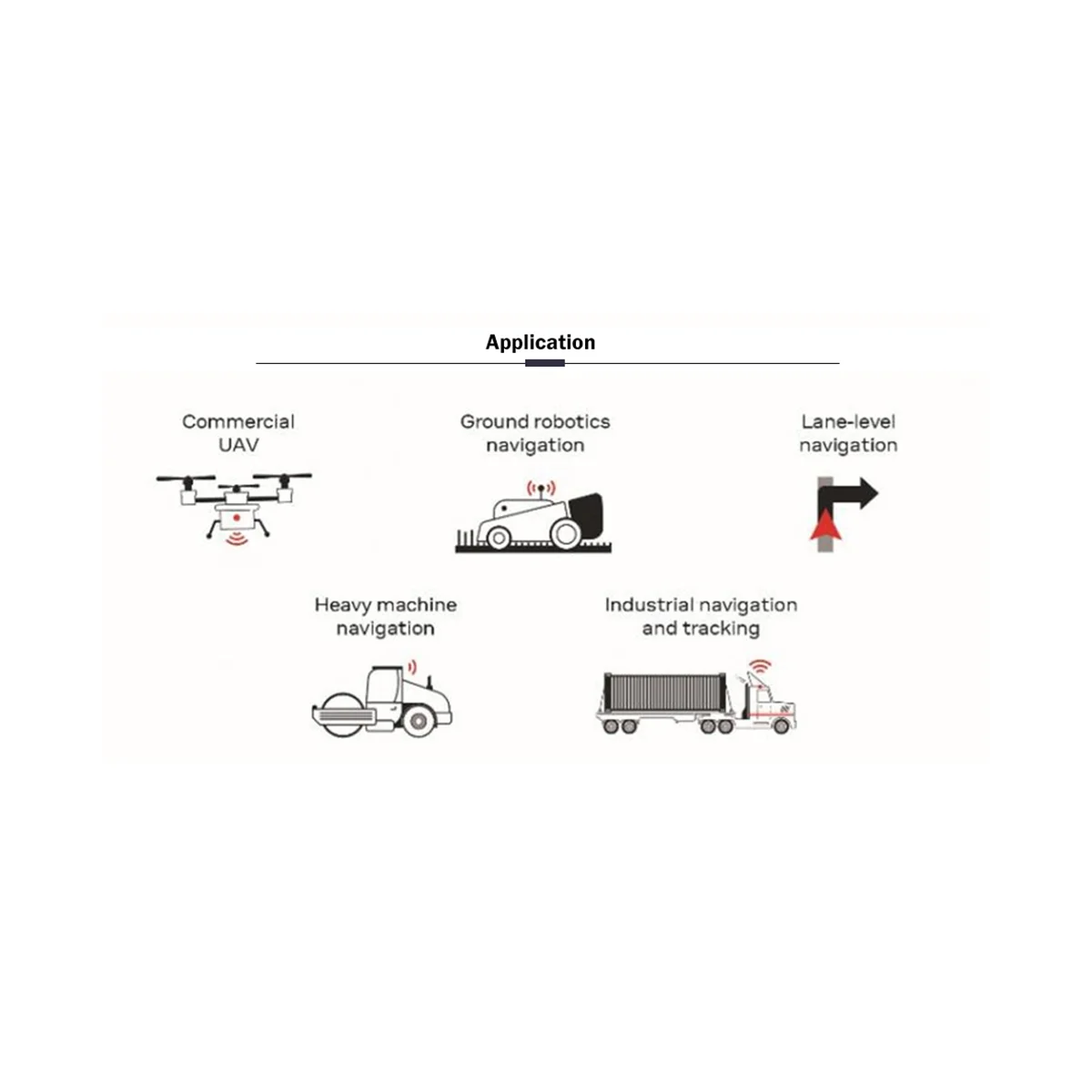 Application

Commercial UAV

Ground robotics navigation

Lane-level navigation

Heavy machine navigation

Industrial navigation and tracking