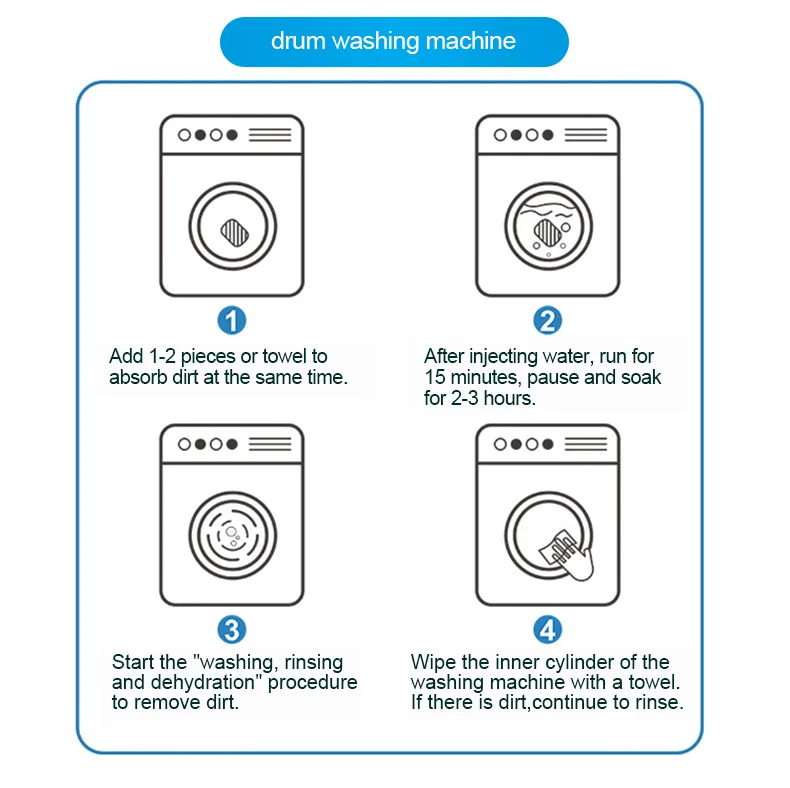 drum washing machine

1

Add 1-2 pieces or towel to absorb dirt at the same time.

2

After injecting water, run for 15 minutes, pause and soak for 2-3 hours.

3

Start the "washing, rinsing and dehydration" procedure to remove dirt.

4

Wipe the inner cylinder of the washing machine with a towel. If there is dirt,continue to rinse.