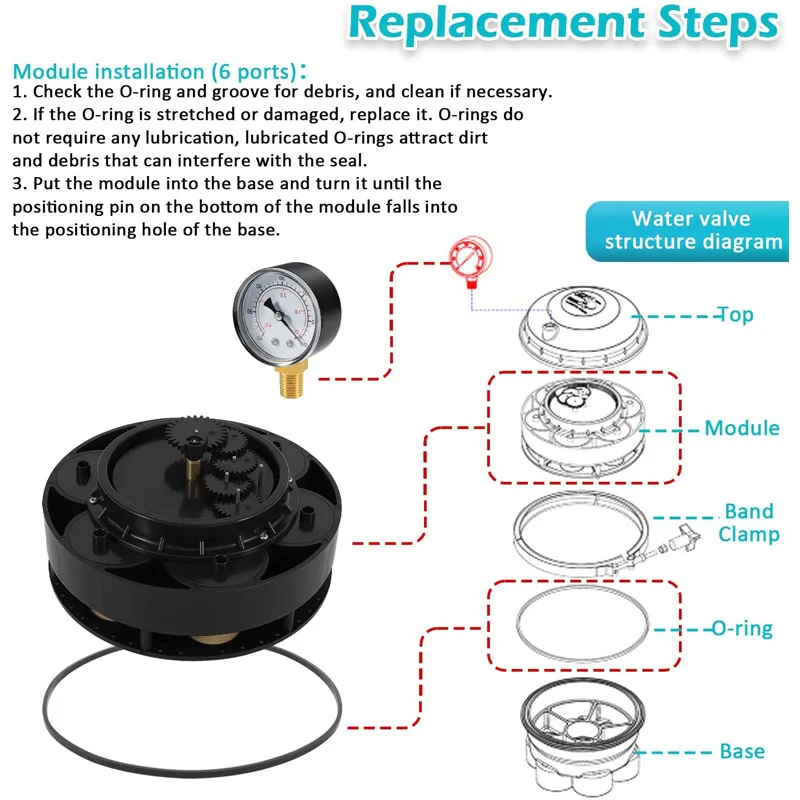 Replacement Steps

Module installation (6 ports):
1. Check the O-ring and groove for debris, and clean if necessary.
2. If the O-ring is stretched or damaged, replace it. O-rings do not require any lubrication, lubricated O-rings attract dirt and debris that can interfere with the seal.
3. Put the module into the base and turn it until the positioning pin on the bottom of the module falls into the positioning hole of the base.

Water valve structure diagram

Top

Module

Band Clamp

O-ring

Base