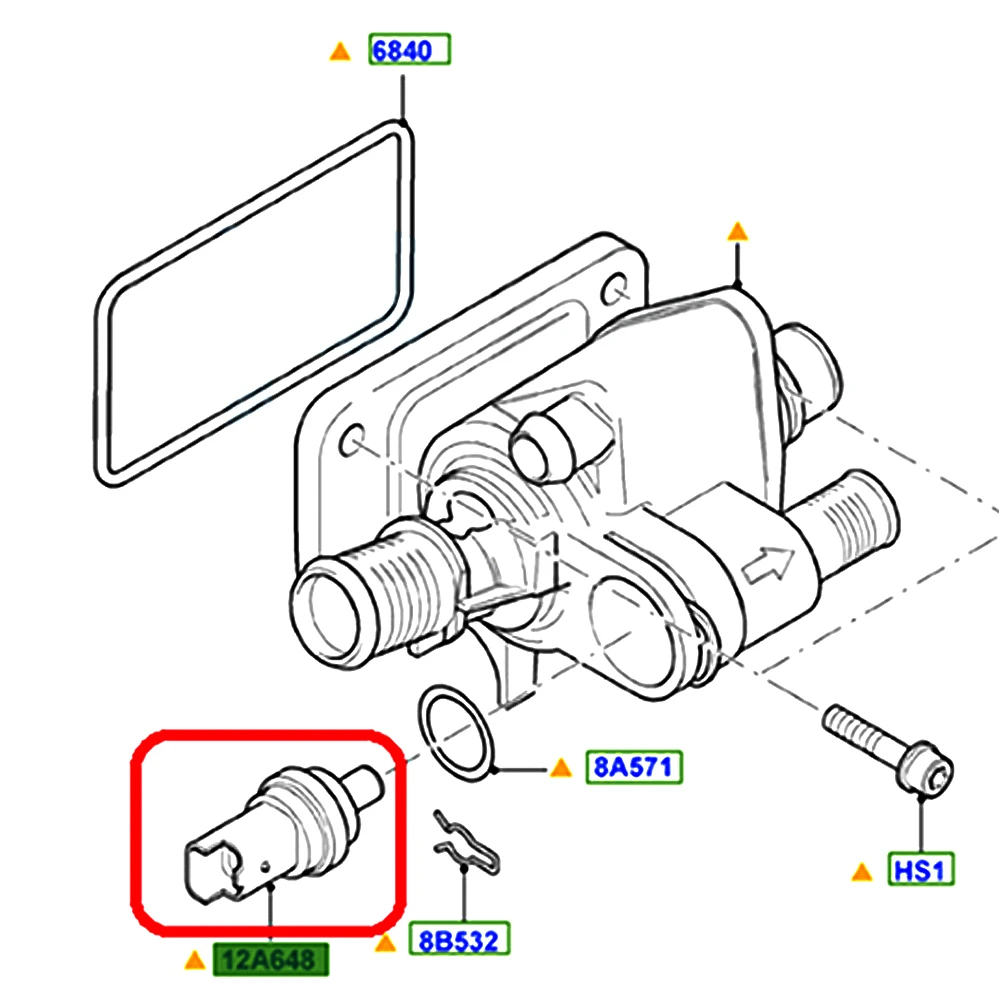 6840

8A571

HS1

12A648

8B532