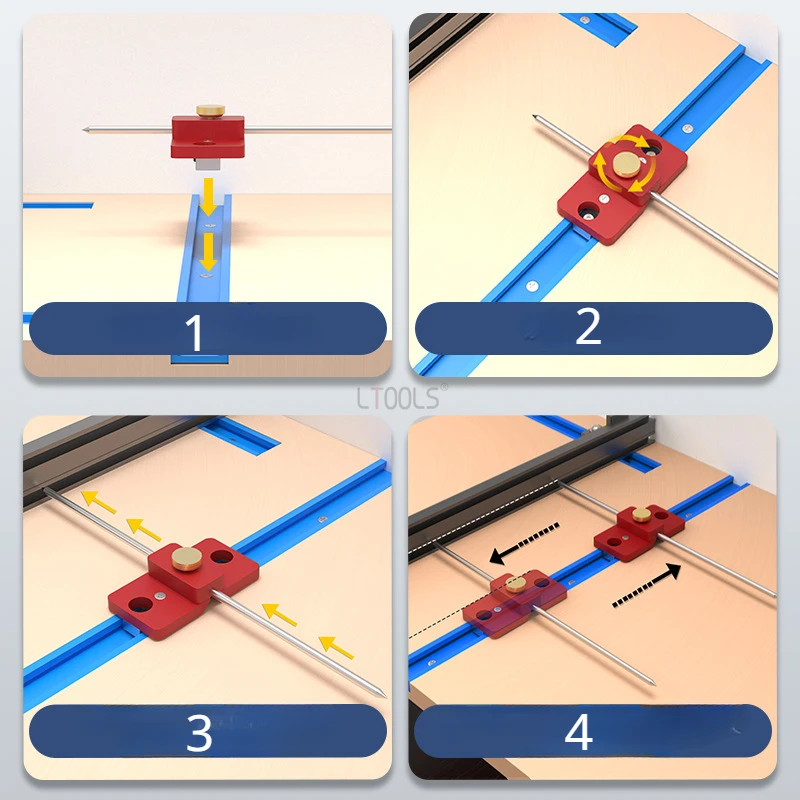 1

2

LTOOLS®

3

4