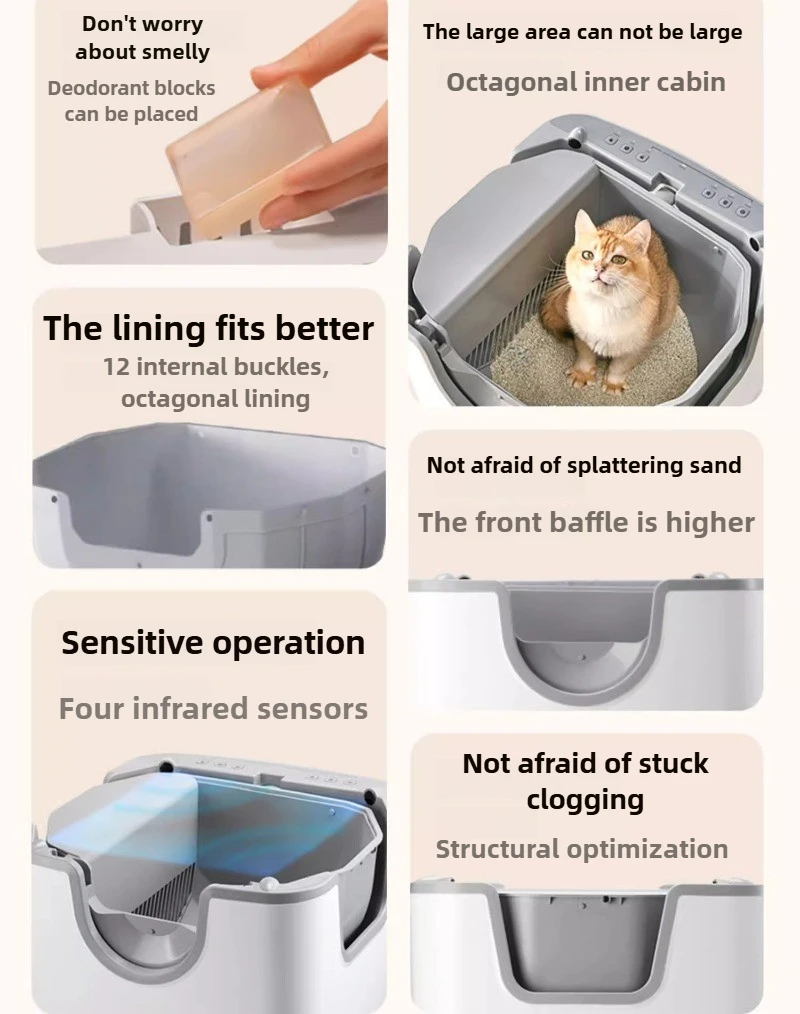 Don't worry about smelly

Deodorant blocks can be placed

The lining fits better

12 internal buckles, octagonal lining

Sensitive operation

Four infrared sensors

The large area can not be large

Octagonal inner cabin

Not afraid of splattering sand

The front baffle is higher

Not afraid of stuck clogging

Structural optimization