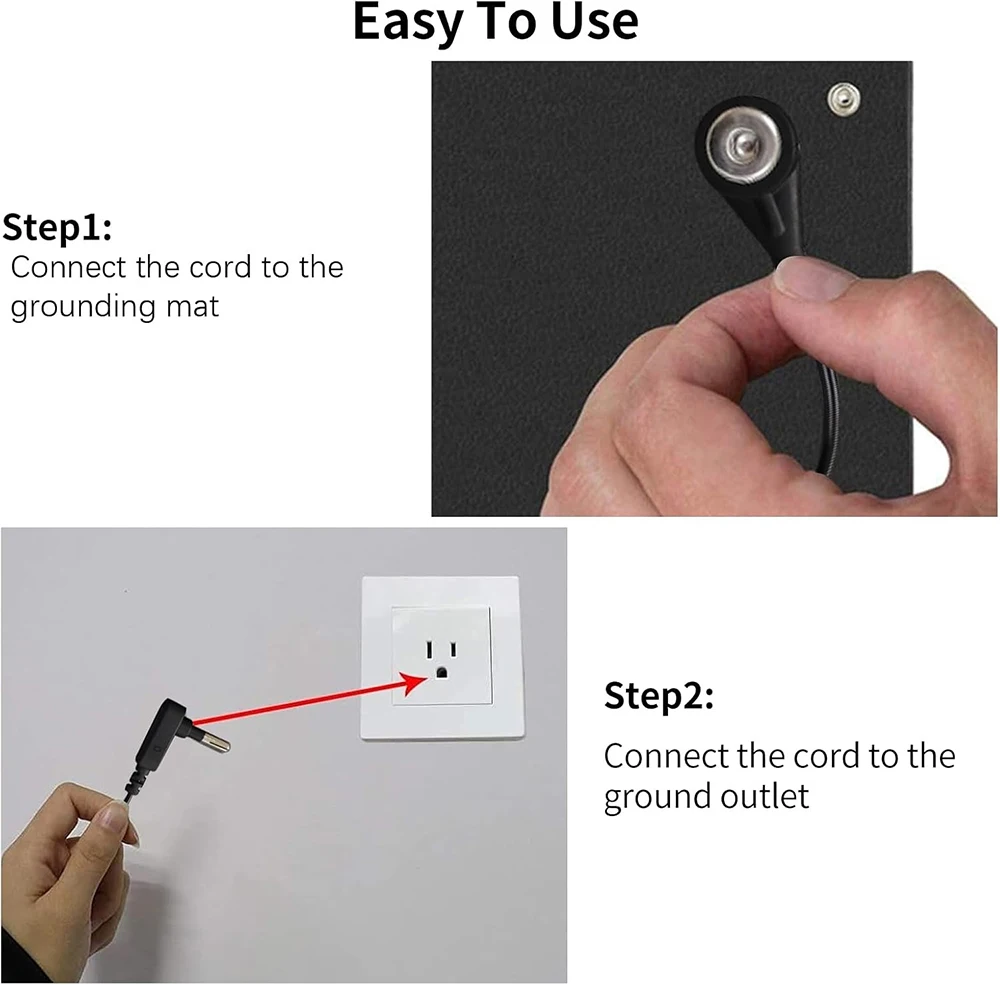 Easy To Use

Step1:
Connect the cord to the grounding mat

Step2:
Connect the cord to the ground outlet