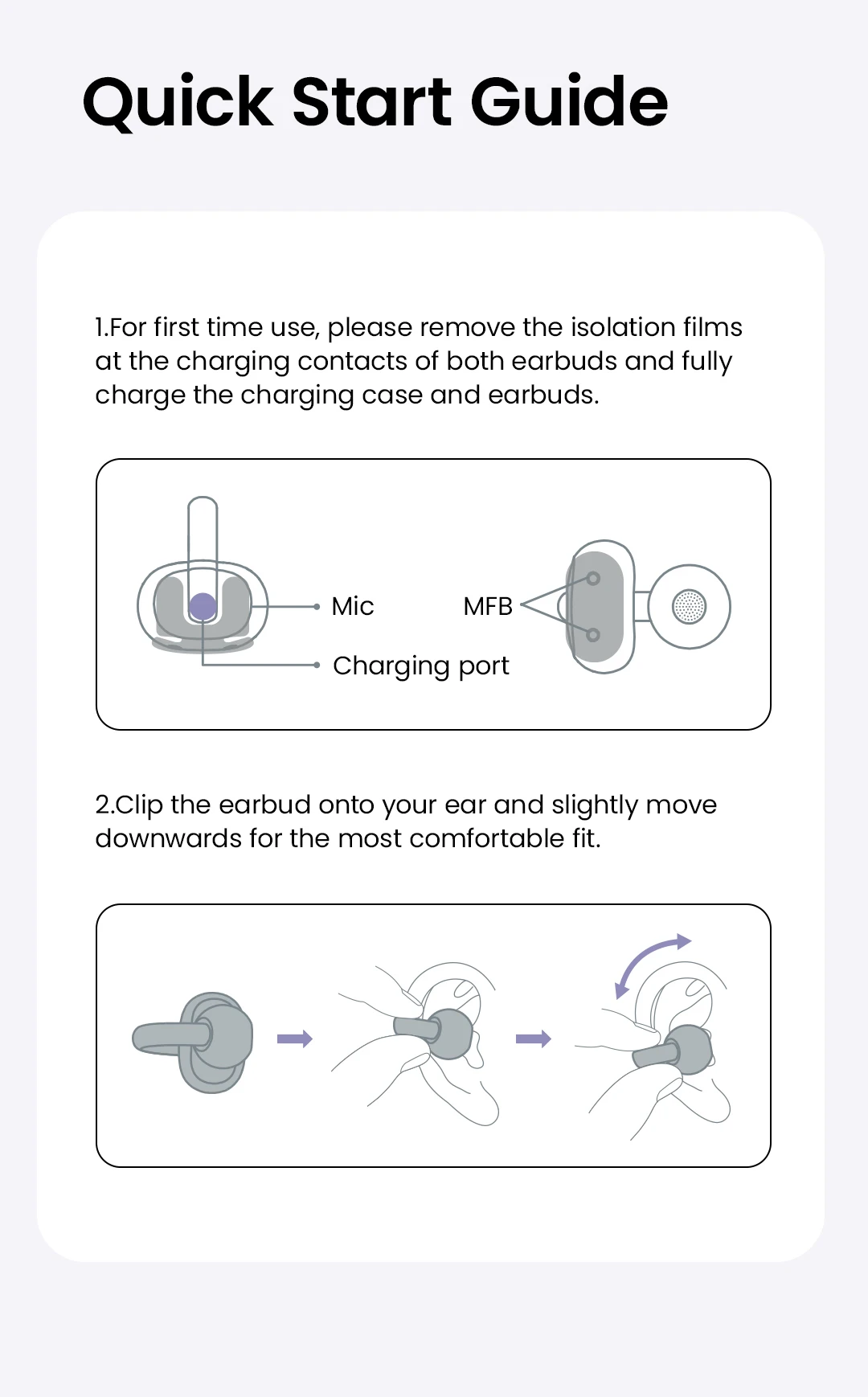 Quick Start Guide

1.For first time use, please remove the isolation films at the charging contacts of both earbuds and fully charge the charging case and earbuds.

Mic

MFB

Charging port

2.Clip the earbud onto your ear and slightly move downwards for the most comfortable fit.