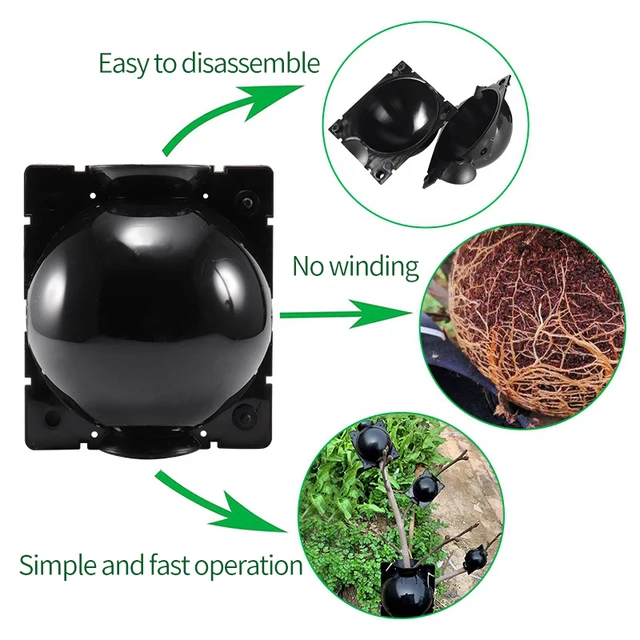 Easy to disassemble

No winding

Simple and fast operation