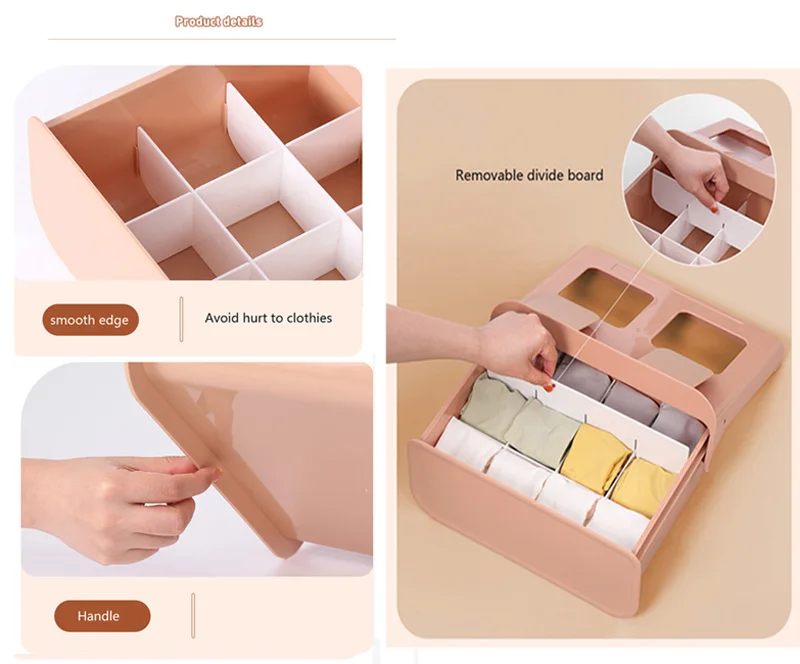 Product details

smooth edge

Avoid hurt to clothies

Handle

Removable divide board