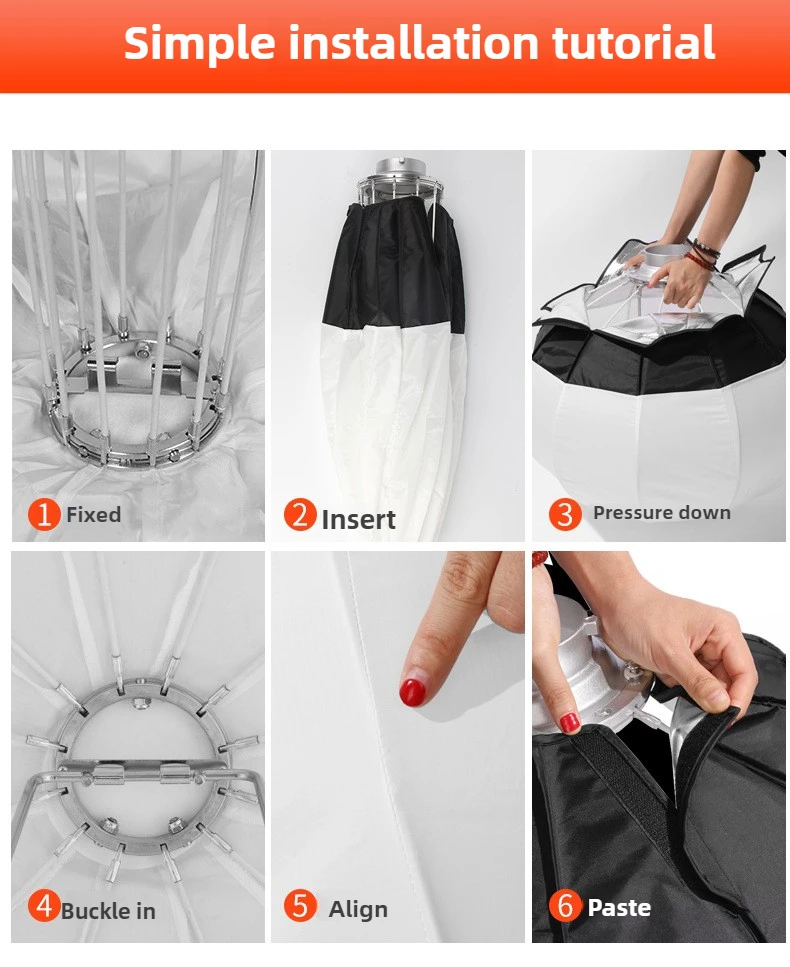 Simple installation tutorial

1 Fixed

2 Insert

3 Pressure down

4 Buckle in

5 Align

6 Paste