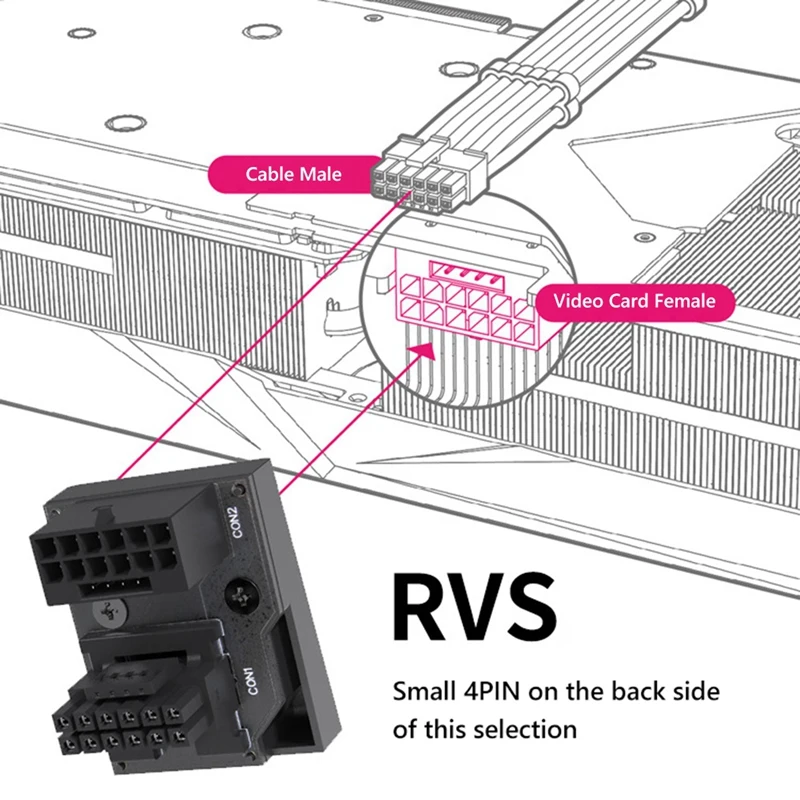 Cable Male

Video Card Female

CON2

CON1

RVS

Small 4PIN on the back side of this selection