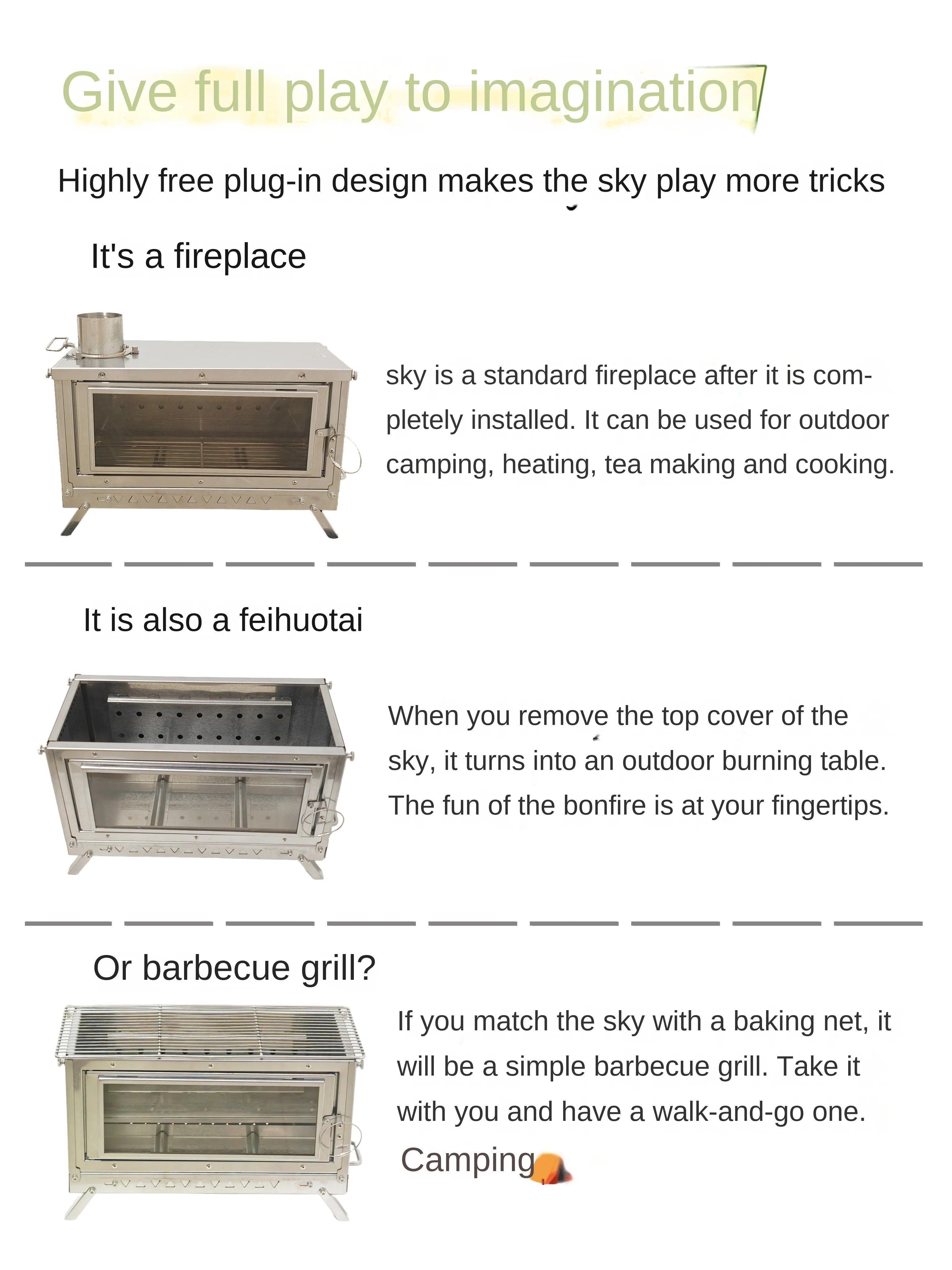 Give full play to imagination

Highly free plug-in design makes the sky play more tricks

It's a fireplace

sky is a standard fireplace after it is completely installed. It can be used for outdoor camping, heating, tea making and cooking.

It is also a feihuotai

When you remove the top cover of the sky, it turns into an outdoor burning table. The fun of the bonfire is at your fingertips.

Or barbecue grill?

If you match the sky with a baking net, it will be a simple barbecue grill. Take it with you and have a walk-and-go one.

Camping