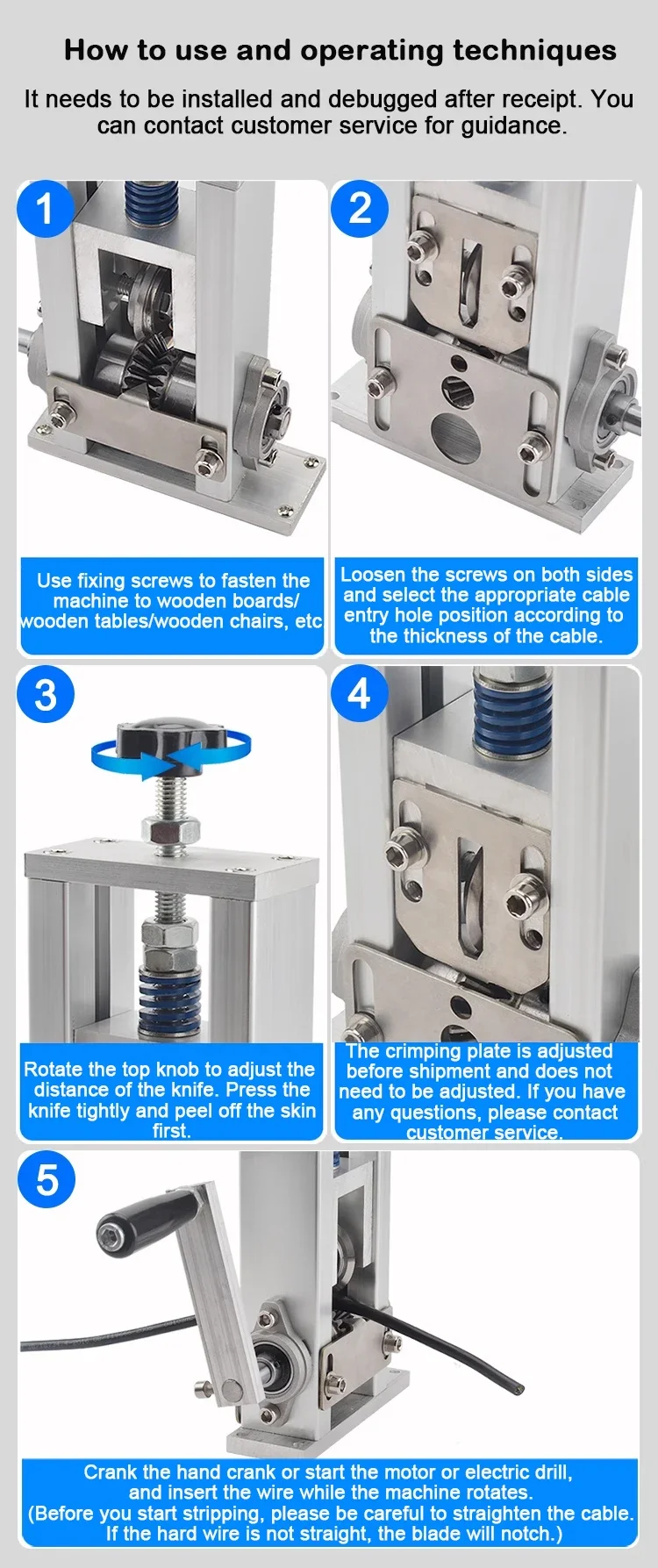 How to use and operating techniques

It needs to be installed and debugged after receipt. You can contact customer service for guidance.

1

Use fixing screws to fasten the machine to wooden boards/ wooden tables/wooden chairs, etc

2

Loosen the screws on both sides and select the appropriate cable entry hole position according to the thickness of the cable.

3

Rotate the top knob to adjust the distance of the knife. Press the knife tightly and peel off the skin first.

4

The crimping plate is adjusted before shipment and does not need to be adjusted. If you have any questions, please contact customer service.

5

Crank the hand crank or start the motor or electric drill, and insert the wire while the machine rotates. (Before you start stripping, please be careful to straighten the cable. If the hard wire is not straight, the blade will notch.)