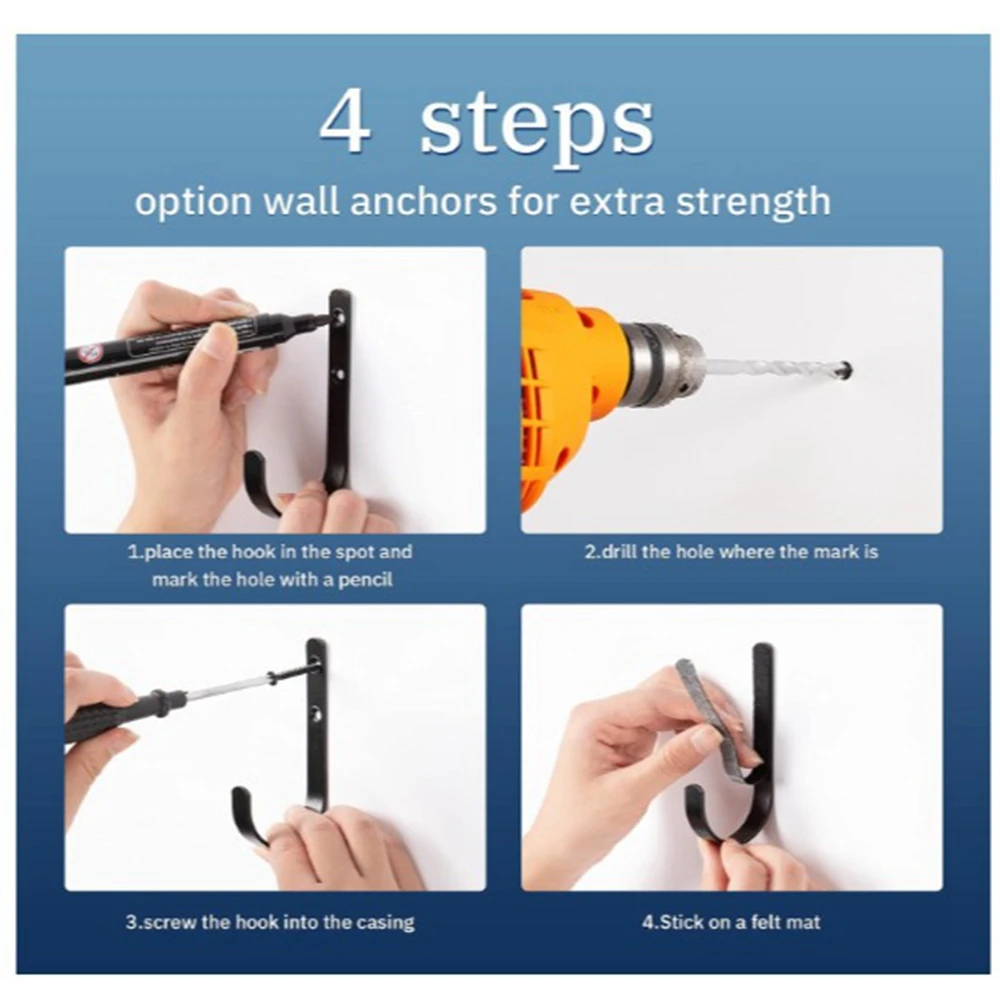 4 steps

option wall anchors for extra strength

1.place the hook in the spot and mark the hole with a pencil

2.drill the hole where the mark is

3.screw the hook into the casing

4.Stick on a felt mat