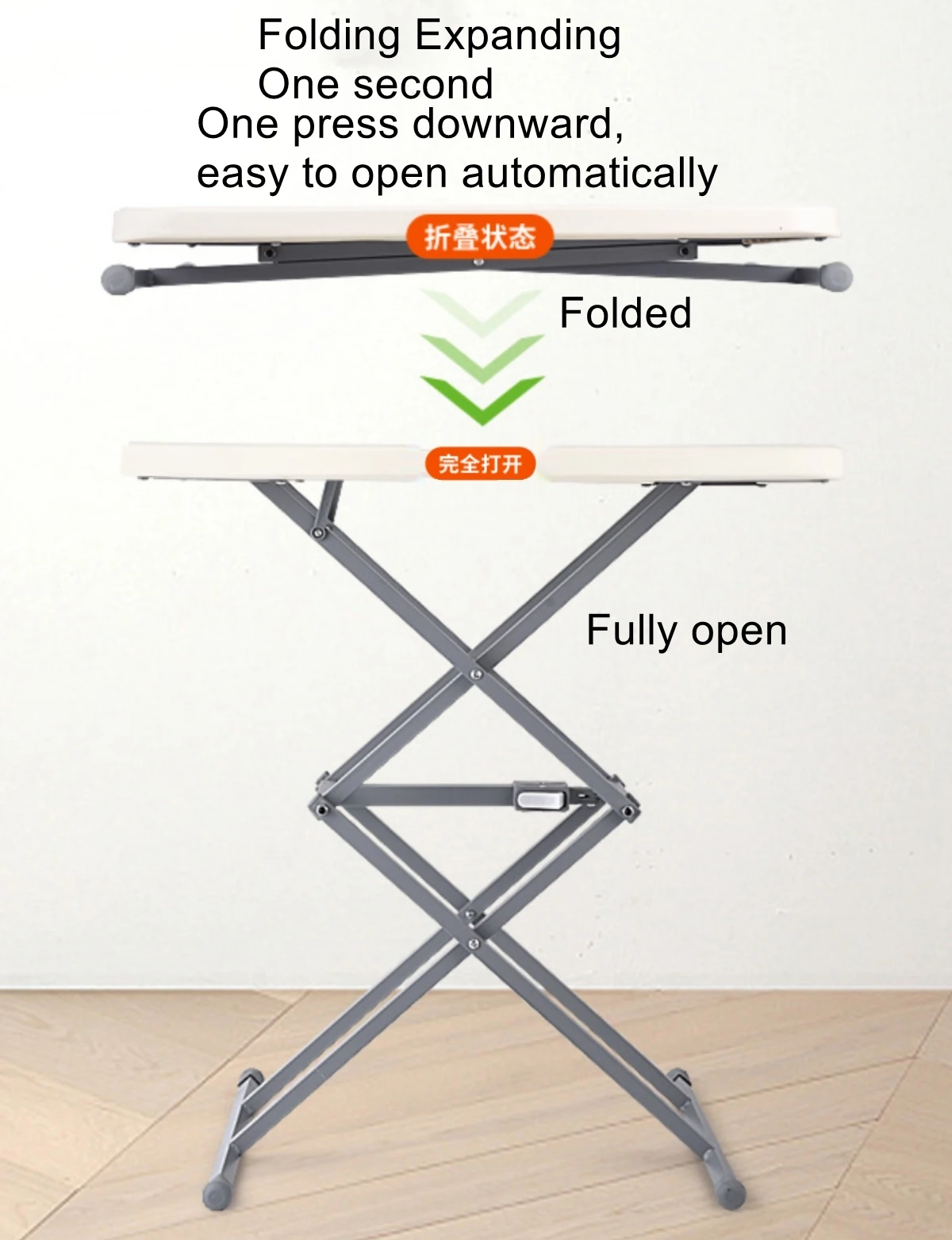 Folding Expanding
One second
One press downward, easy to open automatically

折叠状态

Folded

完全打开

Fully open