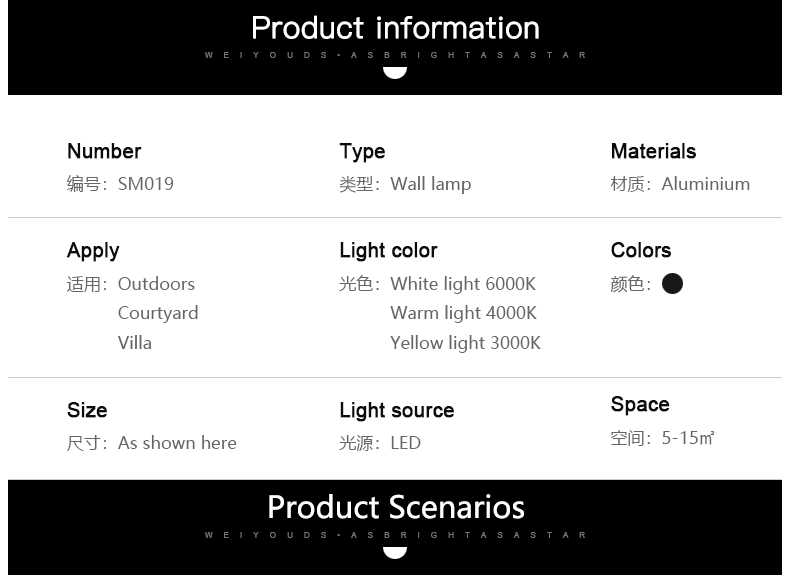 Product information

WEIYOUDS·ASBRIGHTASASTAR

Number
编号：SM019

Type
类型：Wall lamp

Materials
材质：Aluminium

Apply
适用：Outdoors
Courtyard
Villa

Light color
光色：White light 6000K
Warm light 4000K
Yellow light 3000K

Colors
颜色：

Size
尺寸：As shown here

Light source
光源：LED

Space
空间：5-15㎡

Product Scenarios

WEIYOUDS·ASBRIGHTASASTAR