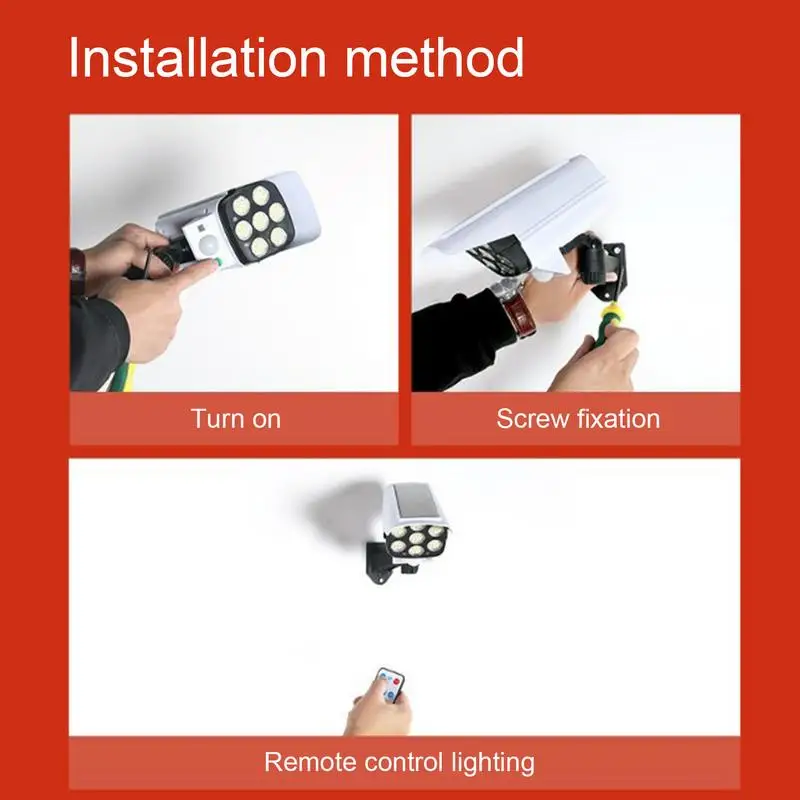 Installation method

Turn on

Screw fixation

Remote control lighting