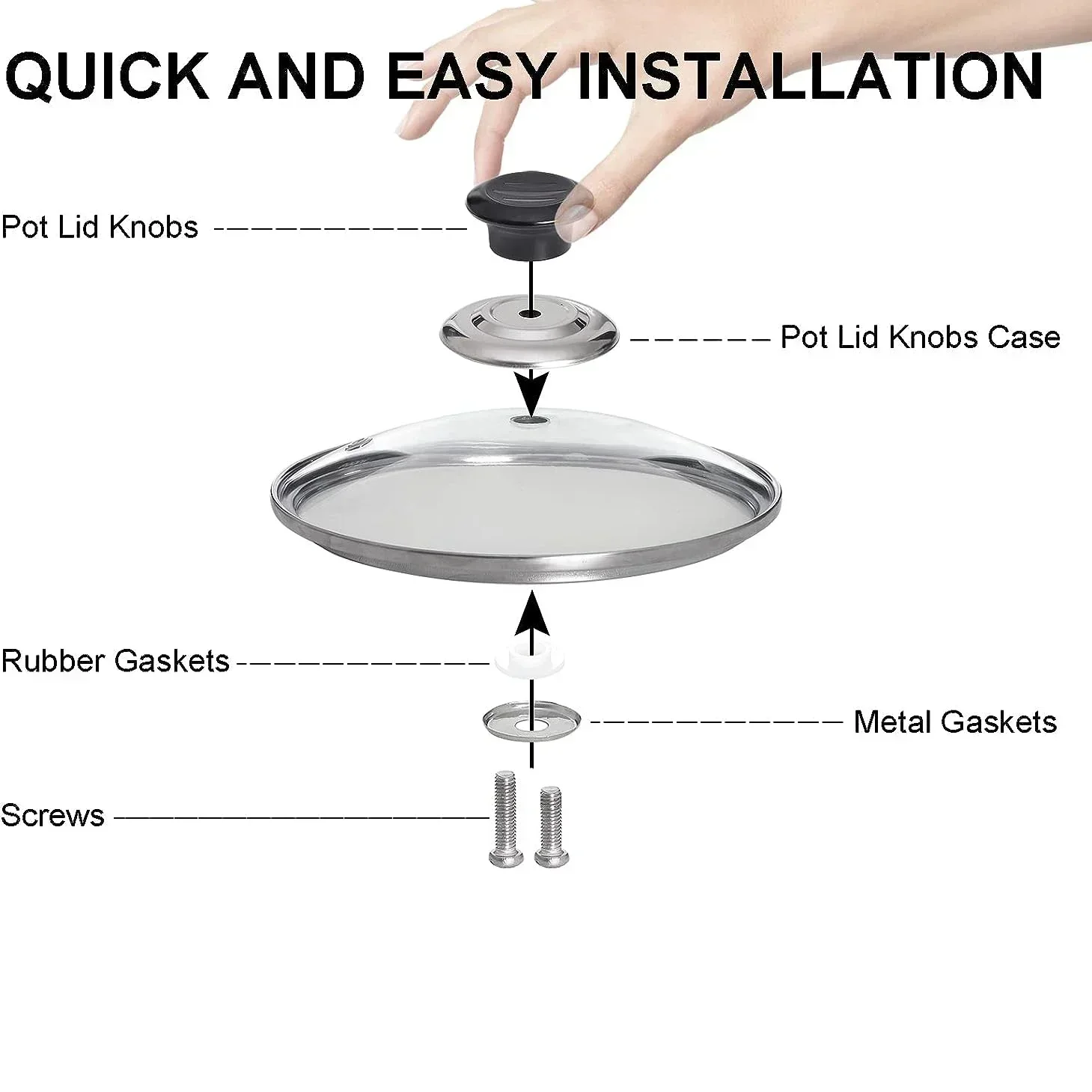 QUICK AND EASY INSTALLATION

Pot Lid Knobs

Pot Lid Knobs Case

Rubber Gaskets

Metal Gaskets

Screws