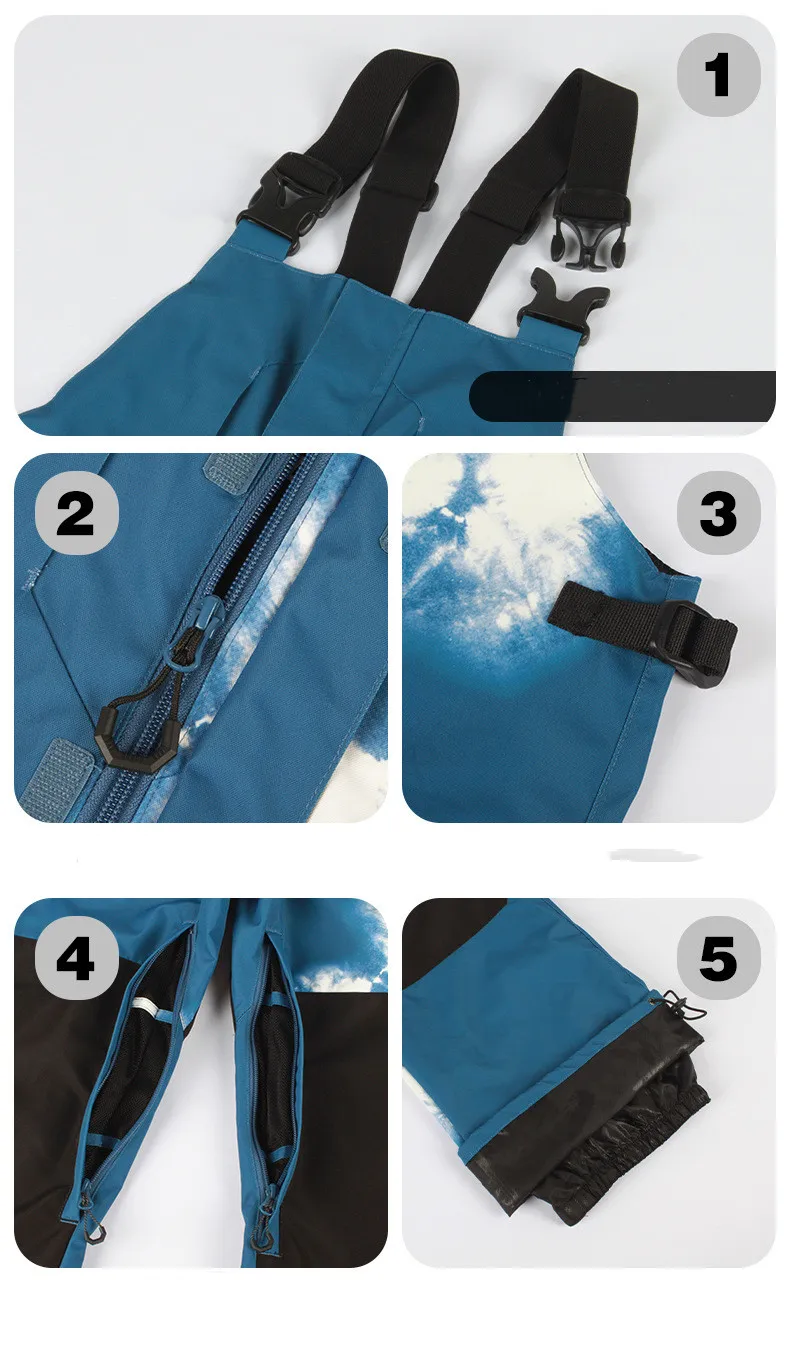 1

2

3

4

5