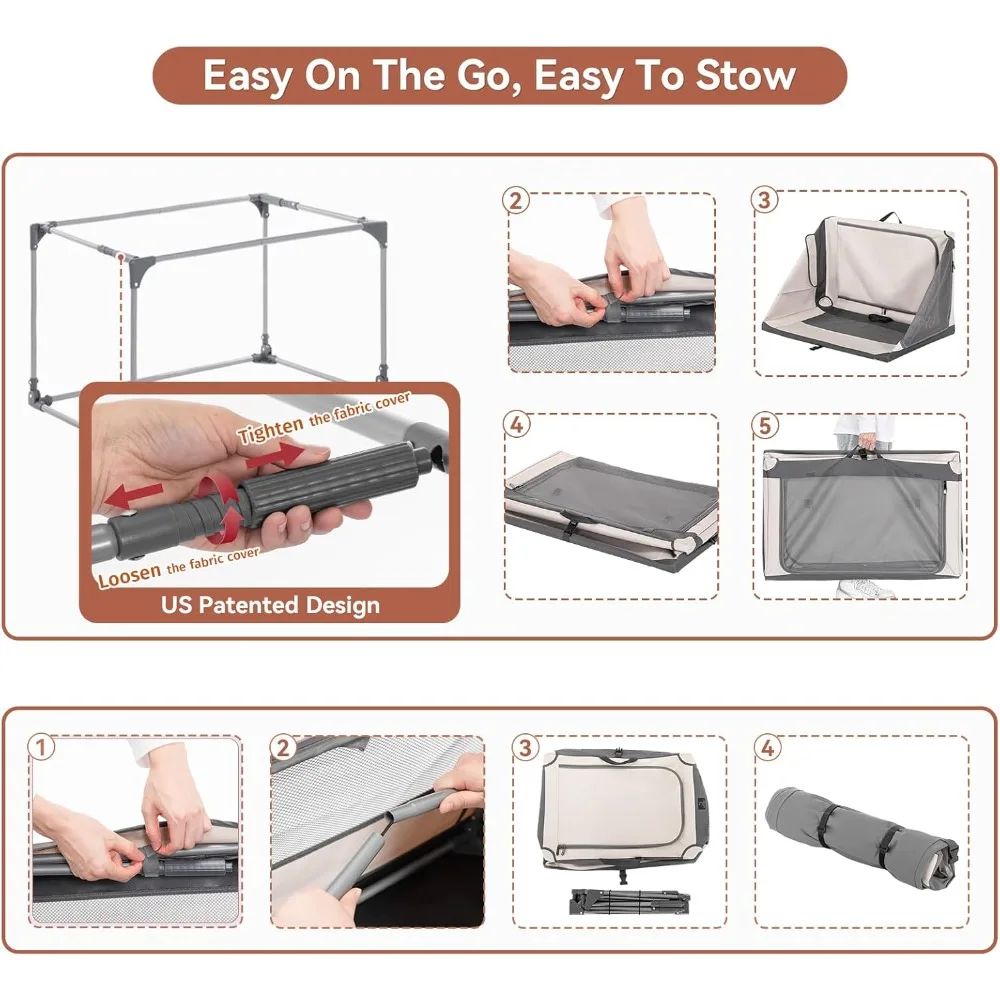 Easy On The Go, Easy To Stow

Tighten the fabric cover

Loosen the fabric cover

US Patented Design

2

3

4

5

1

2

3

4