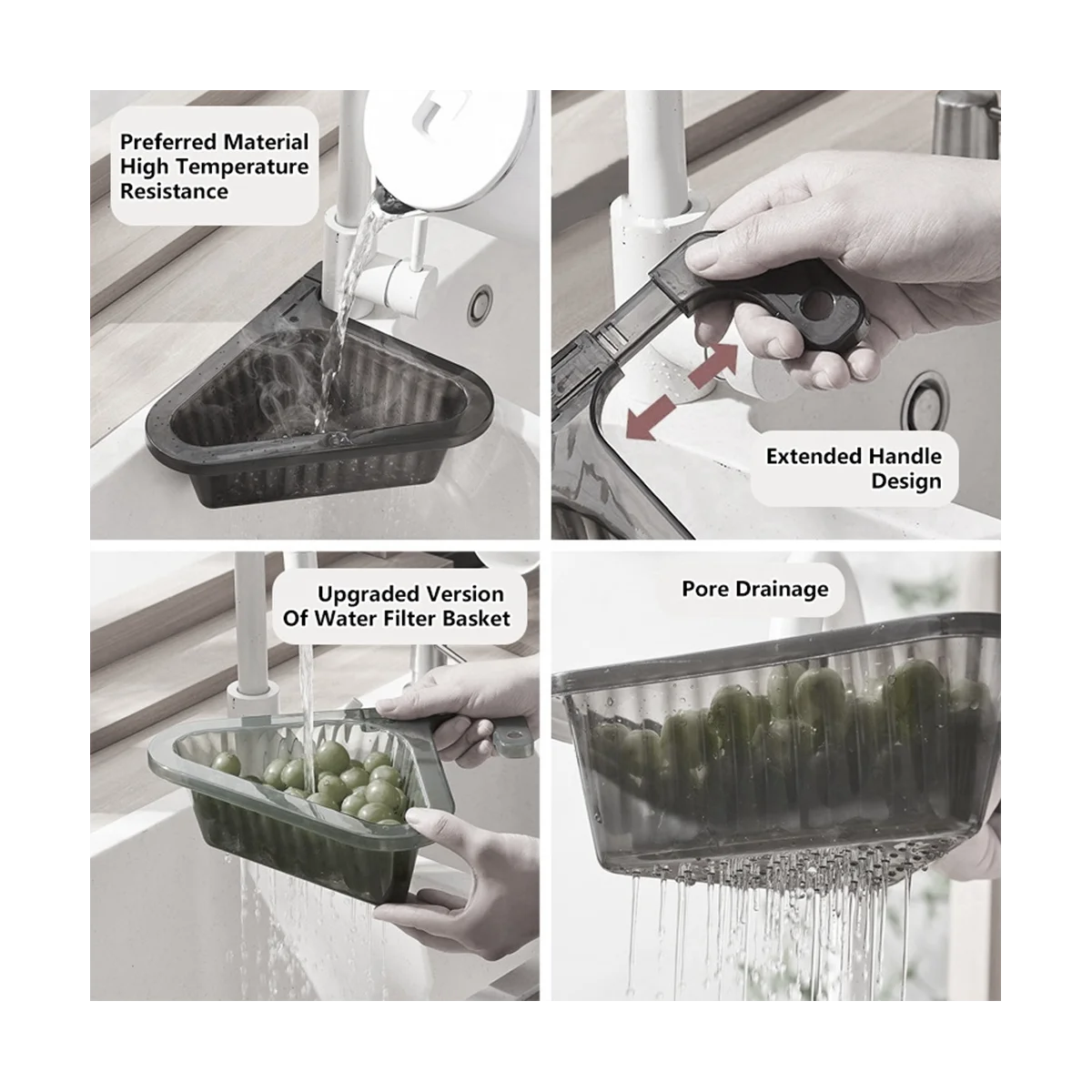 Preferred Material High Temperature Resistance

Extended Handle Design

Upgraded Version Of Water Filter Basket

Pore Drainage