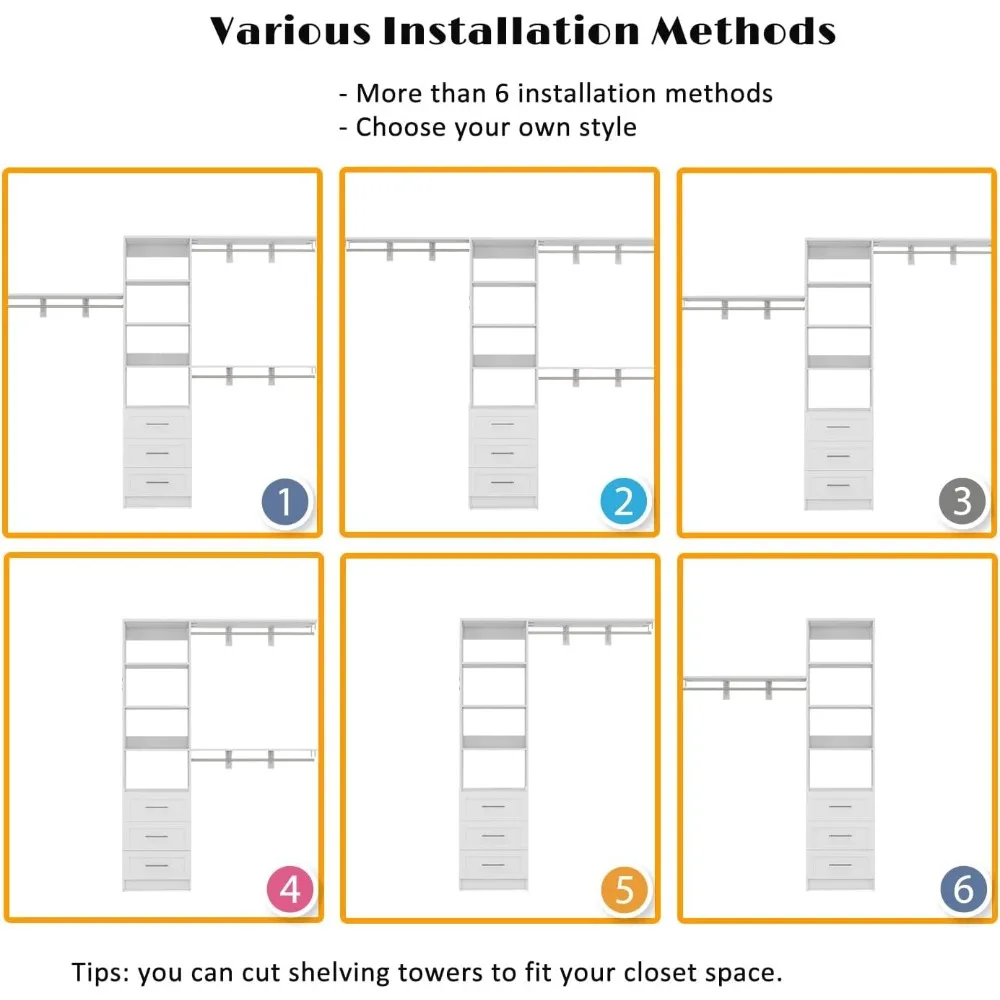 Various Installation Methods

- More than 6 installation methods
- Choose your own style

1

2

3

4

5

6

Tips: you can cut shelving towers to fit your closet space.