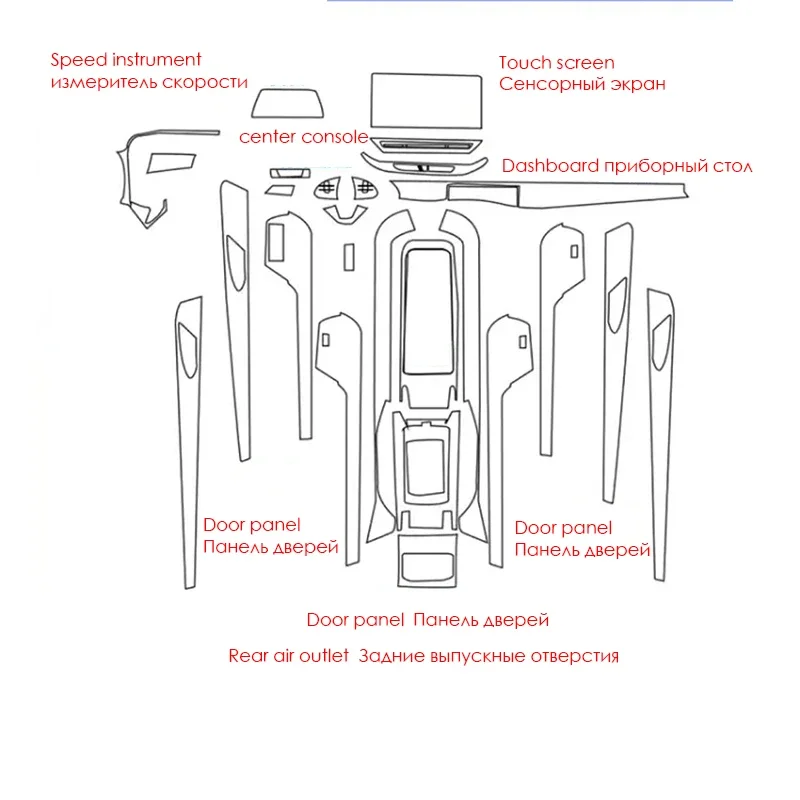 Speed instrument
измеритель скорости

Touch screen
Сенсорный экран

center console

Dashboard приборный стол

Door panel
Панель дверей

Door panel
Панель дверей

Door panel Панель дверей

Rear air outlet Задние выпускные отверстия