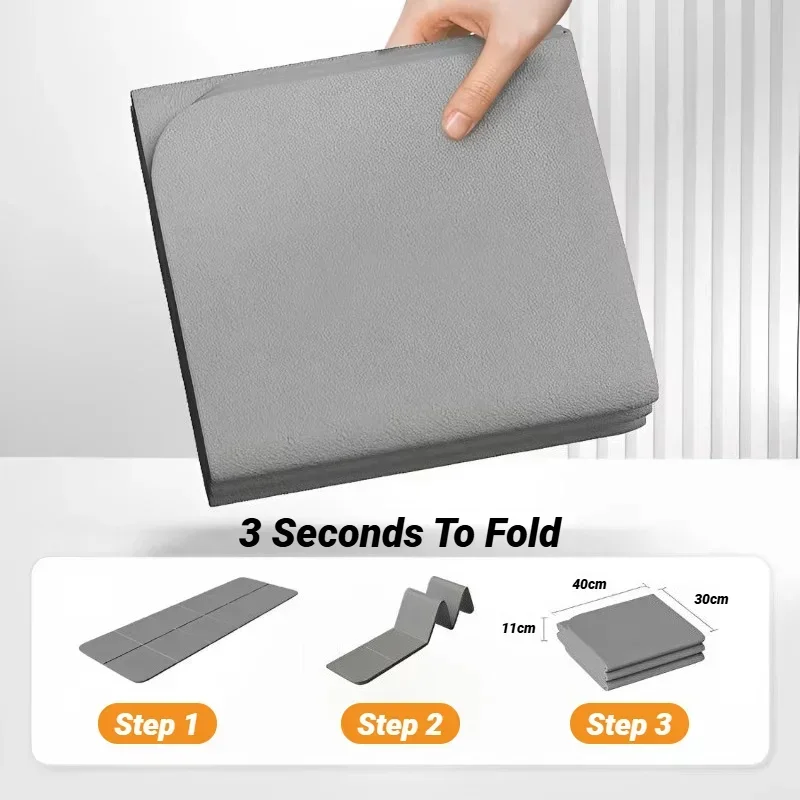 3 Seconds To Fold

40cm

30cm

11cm

Step 1

Step 2

Step 3