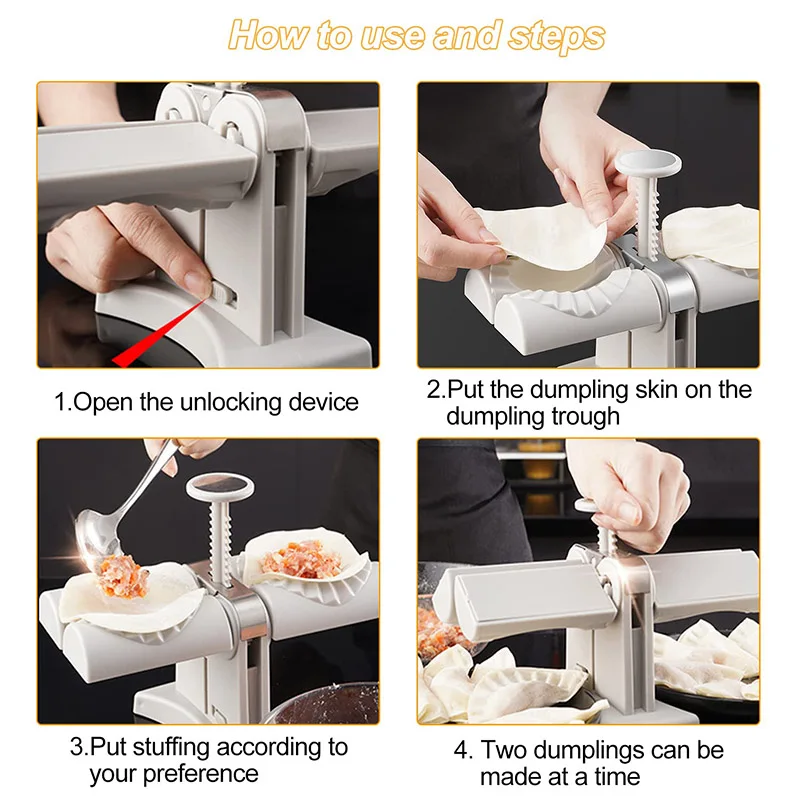 How to use and steps

1.Open the unlocking device

2.Put the dumpling skin on the dumpling trough

3.Put stuffing according to your preference

4. Two dumplings can be made at a time