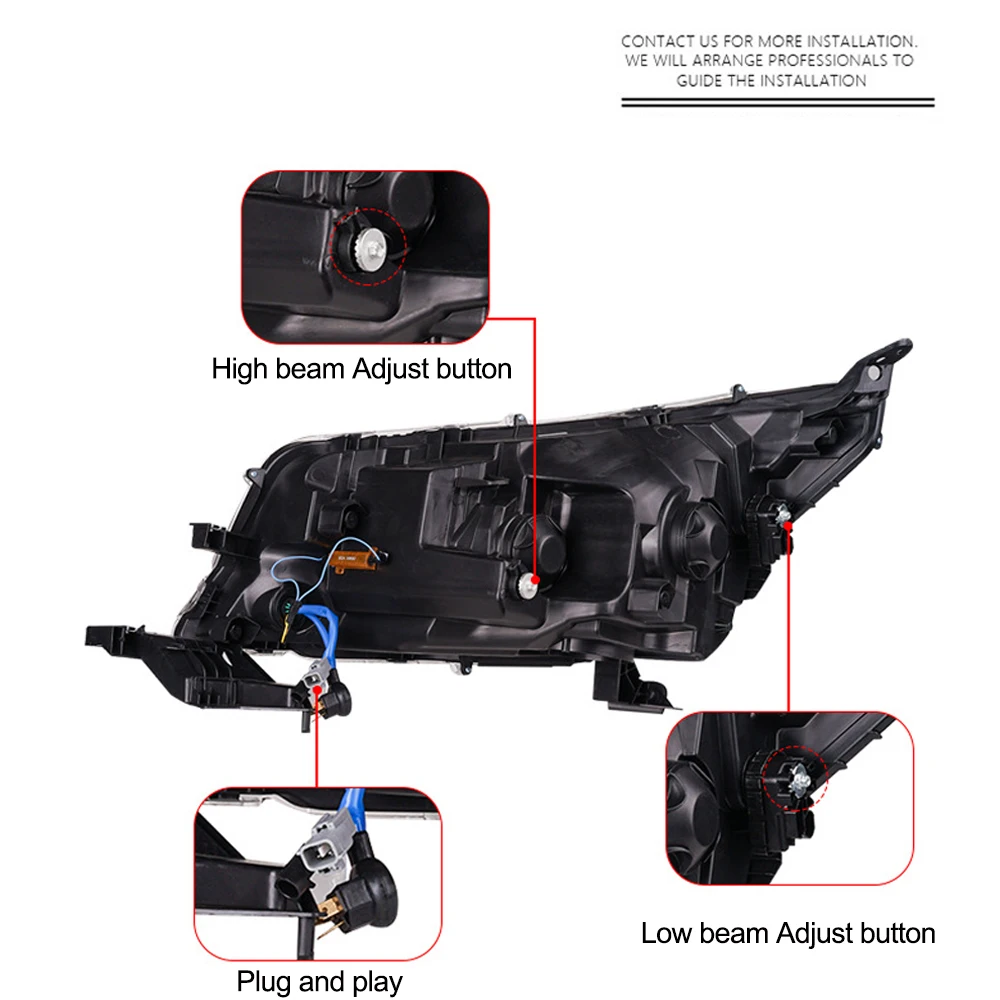 CONTACT US FOR MORE INSTALLATION. WE WILL ARRANGE PROFESSIONALS TO GUIDE THE INSTALLATION

High beam Adjust button

Low beam Adjust button

Plug and play