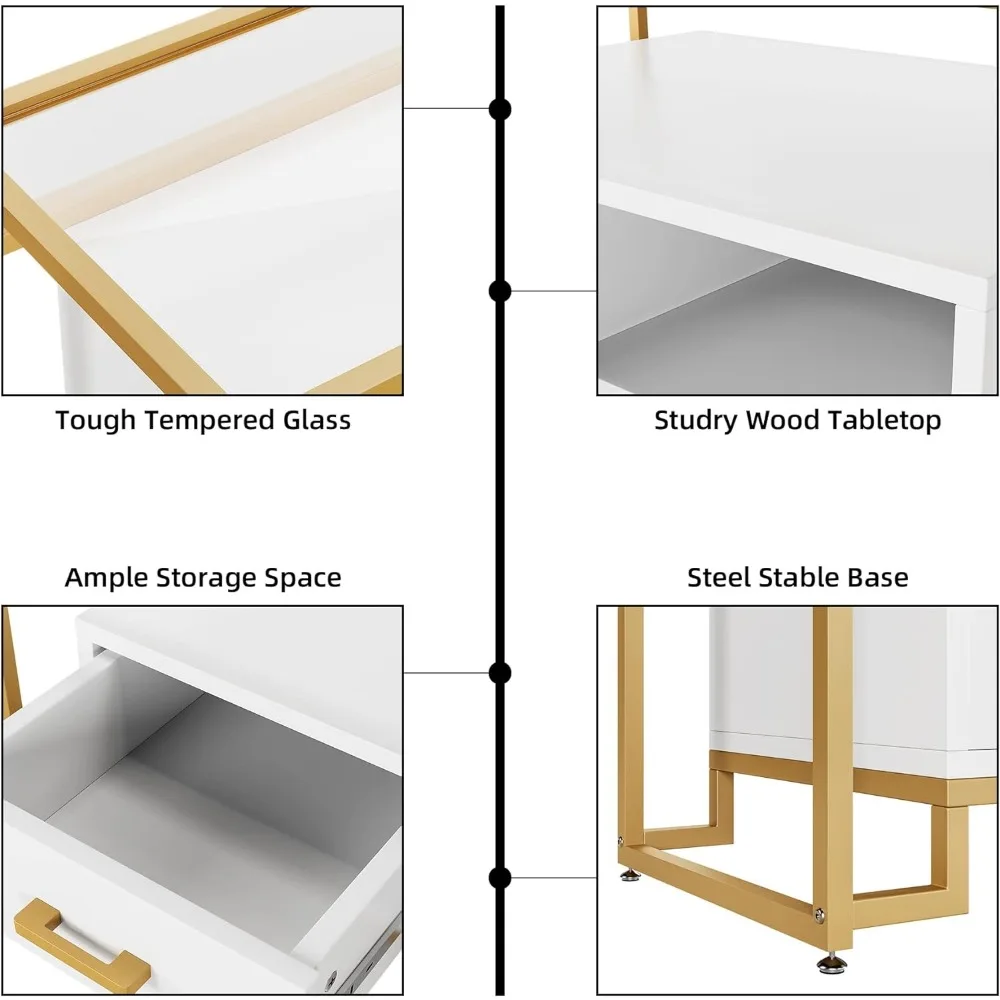 Tough Tempered Glass

Studry Wood Tabletop

Ample Storage Space

Steel Stable Base