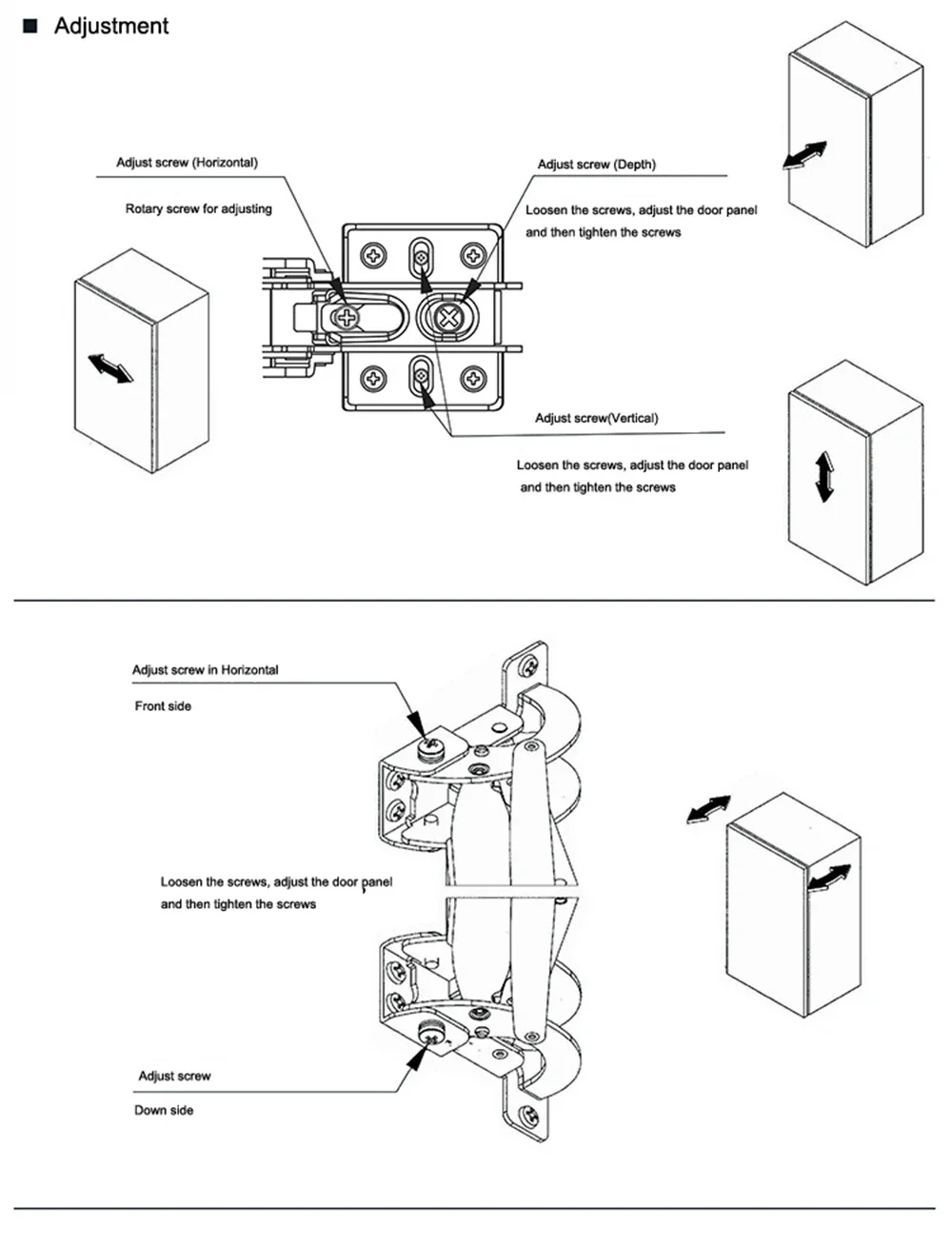 ■ Adjustment

Adjust screw (Horizontal)

Rotary screw for adjusting

Adjust screw (Depth)

Loosen the screws, adjust the door panel and then tighten the screws

Adjust screw(Vertical)

Loosen the screws, adjust the door panel and then tighten the screws

Adjust screw in Horizontal

Front side

Loosen the screws, adjust the door panel and then tighten the screws

Adjust screw

Down side