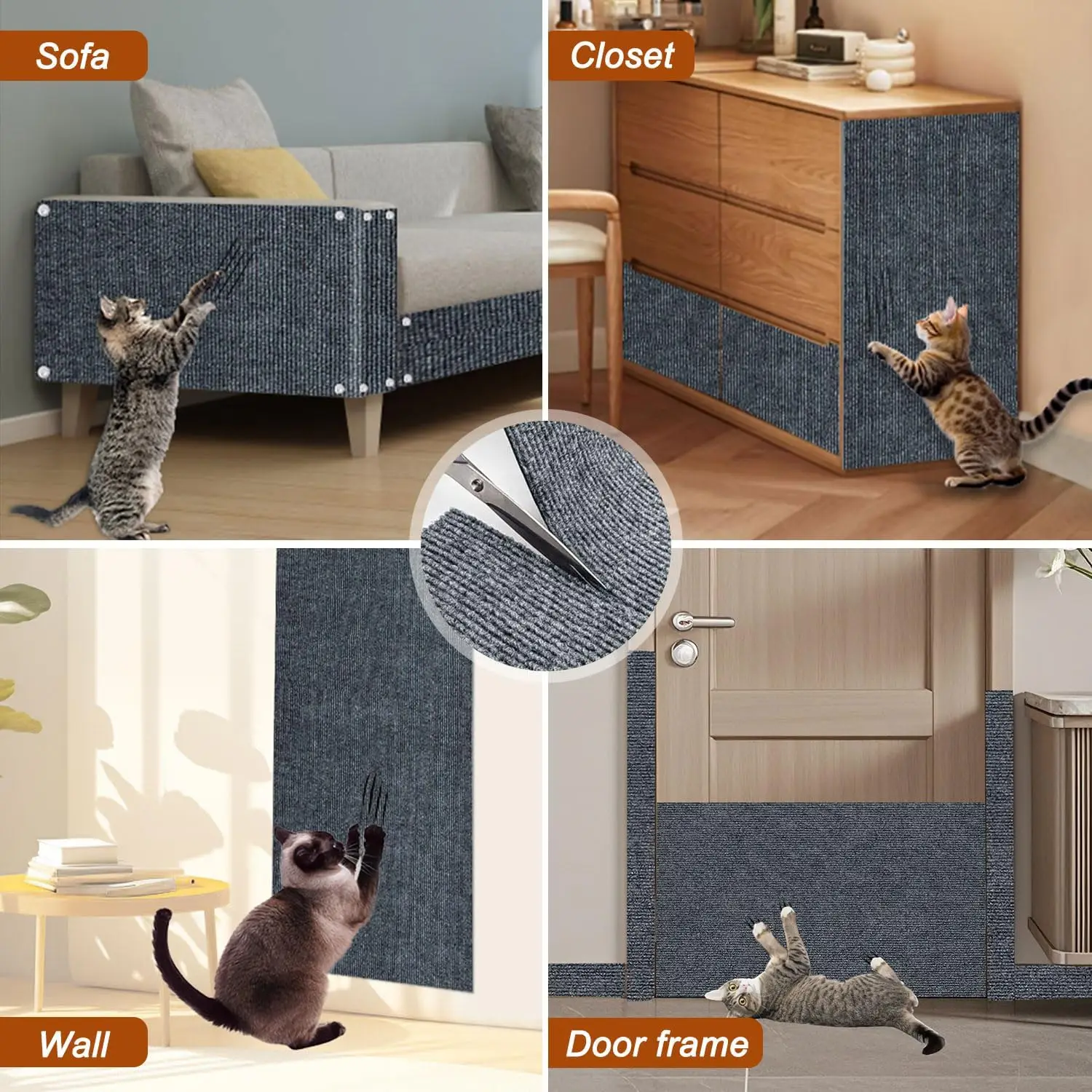 Sofa

Closet

Wall

Door frame