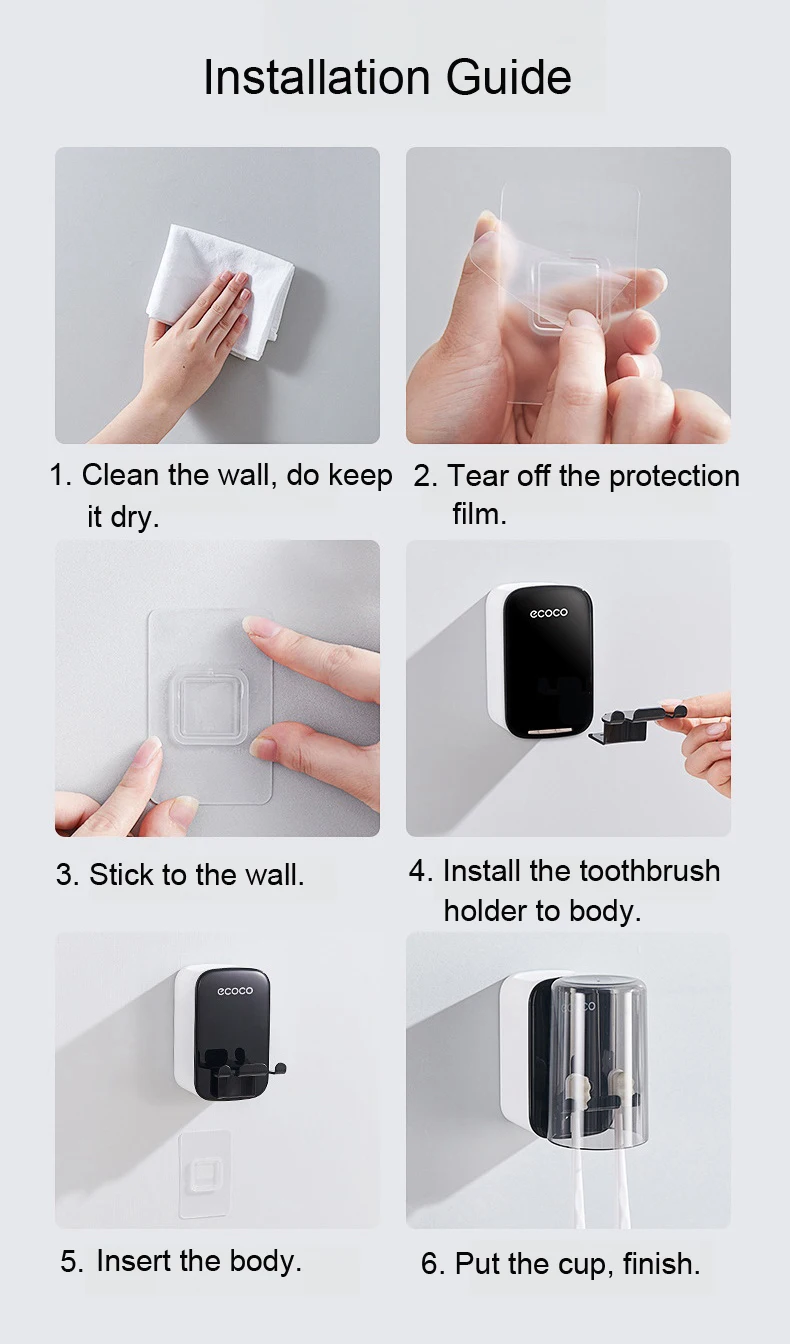 Installation Guide

1. Clean the wall, do keep it dry.

2. Tear off the protection film.

3. Stick to the wall.

ecoco

4. Install the toothbrush holder to body.

ecoco

5. Insert the body.

6. Put the cup, finish.