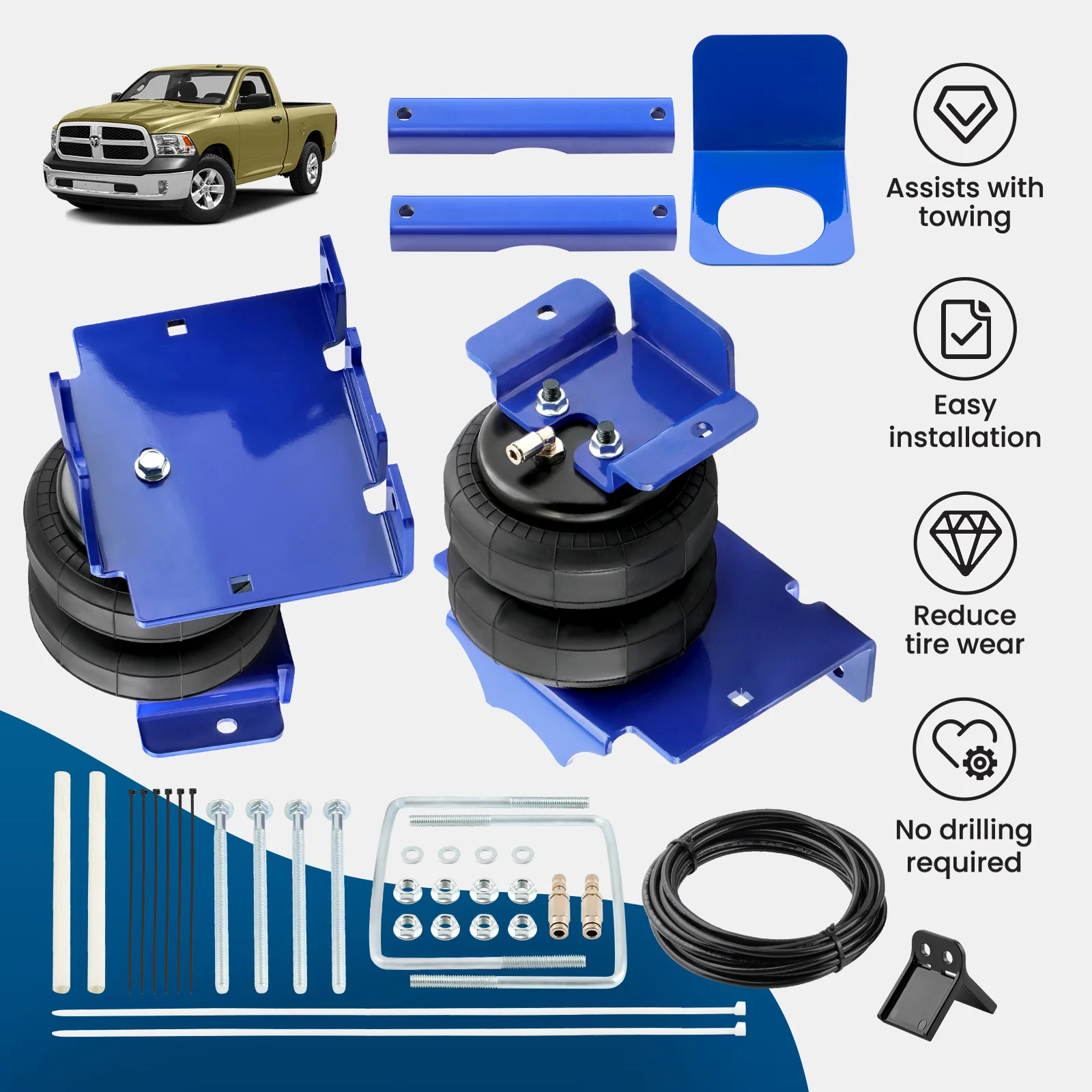 Assists with towing

Easy installation

Reduce tire wear

No drilling required