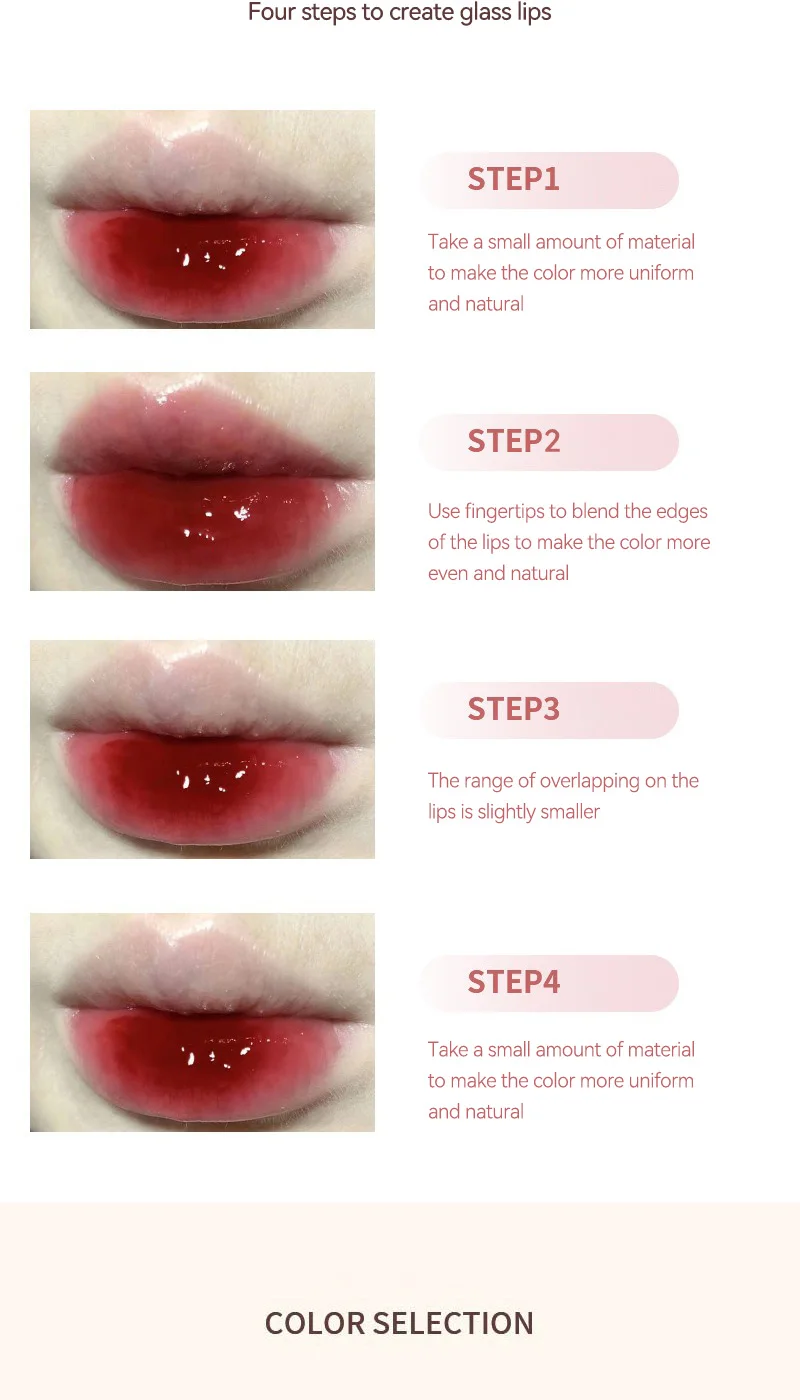 Four steps to create glass lips

STEP1

Take a small amount of material to make the color more uniform and natural

STEP2

Use fingertips to blend the edges of the lips to make the color more even and natural

STEP3

The range of overlapping on the lips is slightly smaller

STEP4

Take a small amount of material to make the color more uniform and natural

COLOR SELECTION