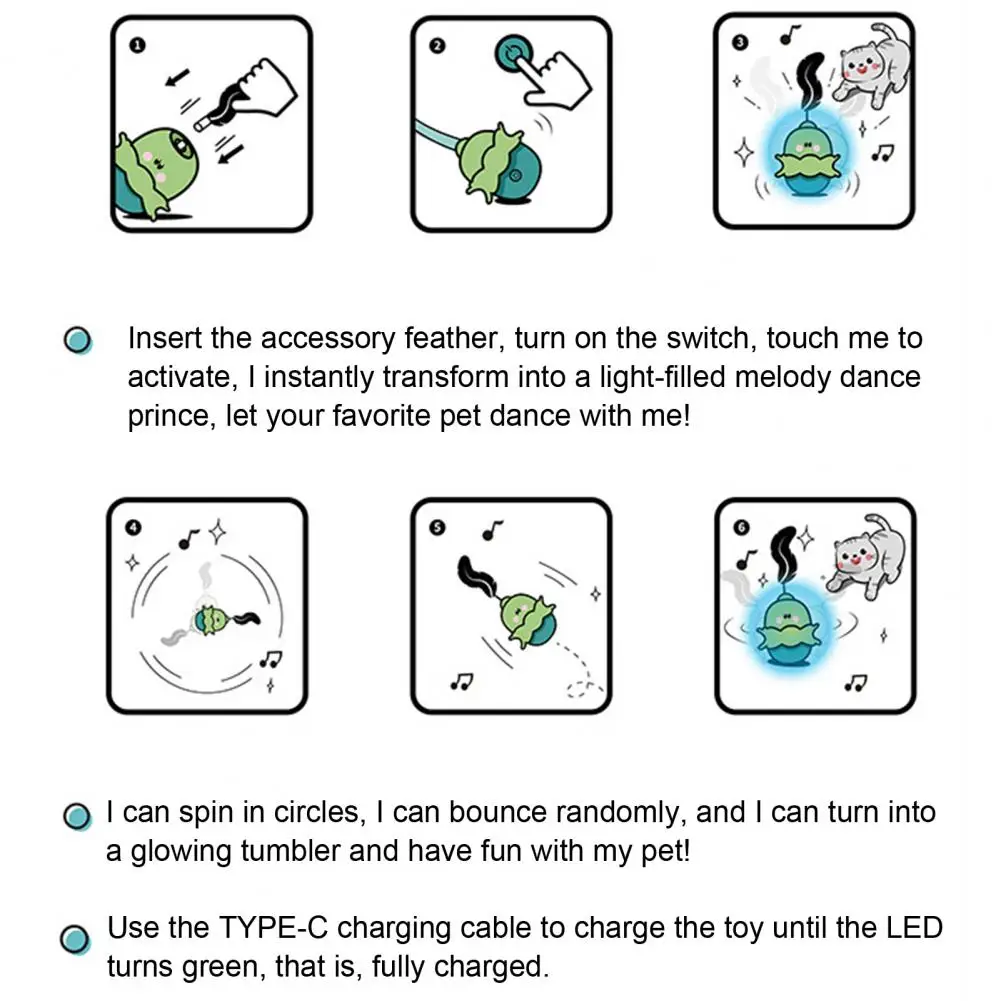 1

2

3

Insert the accessory feather, turn on the switch, touch me to activate, I instantly transform into a light-filled melody dance prince, let your favorite pet dance with me!

4

5

6

I can spin in circles, I can bounce randomly, and I can turn into a glowing tumbler and have fun with my pet!

Use the TYPE-C charging cable to charge the toy until the LED turns green, that is, fully charged.