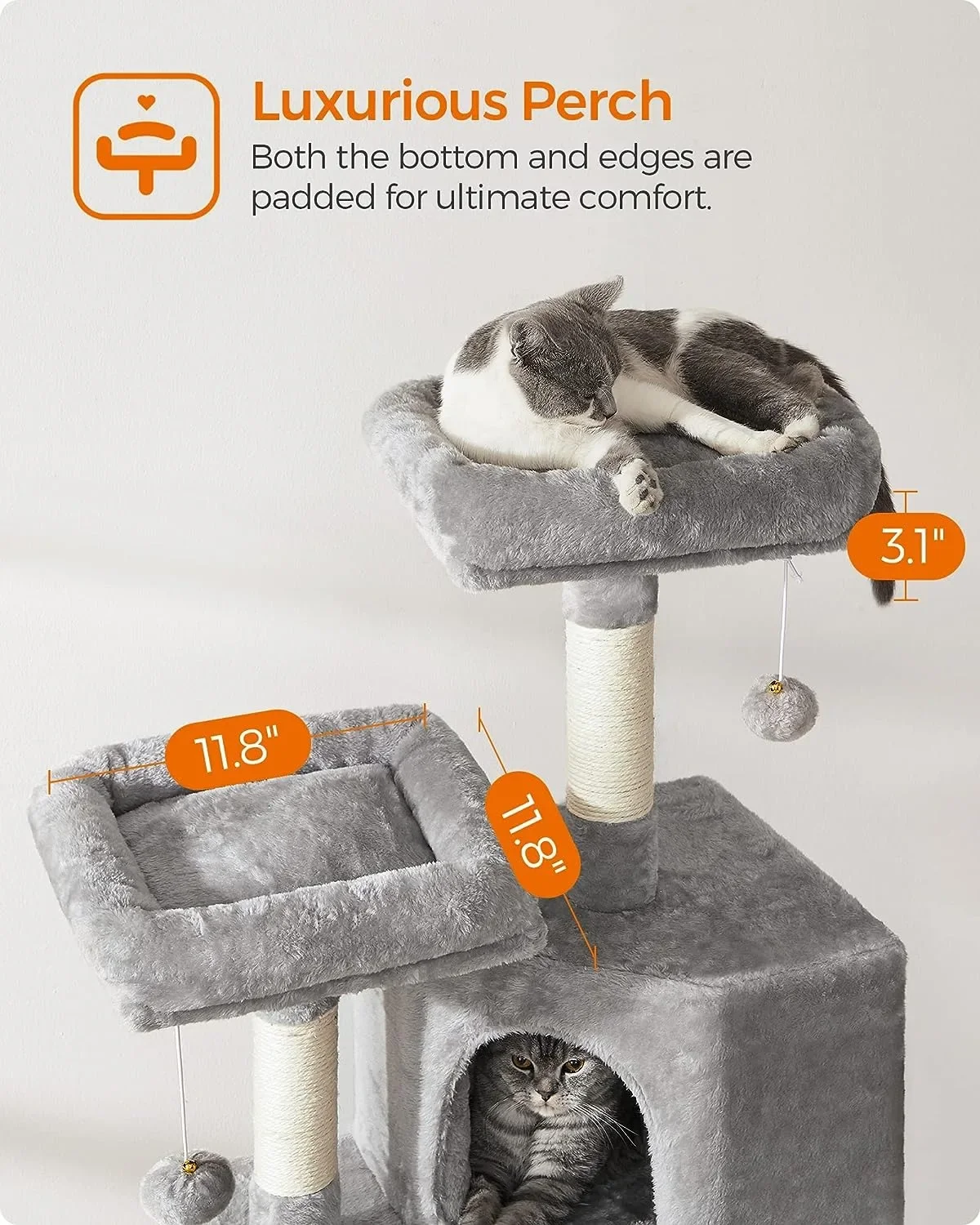 Luxurious Perch
Both the bottom and edges are padded for ultimate comfort.

3.1"

11.8"

11.8"